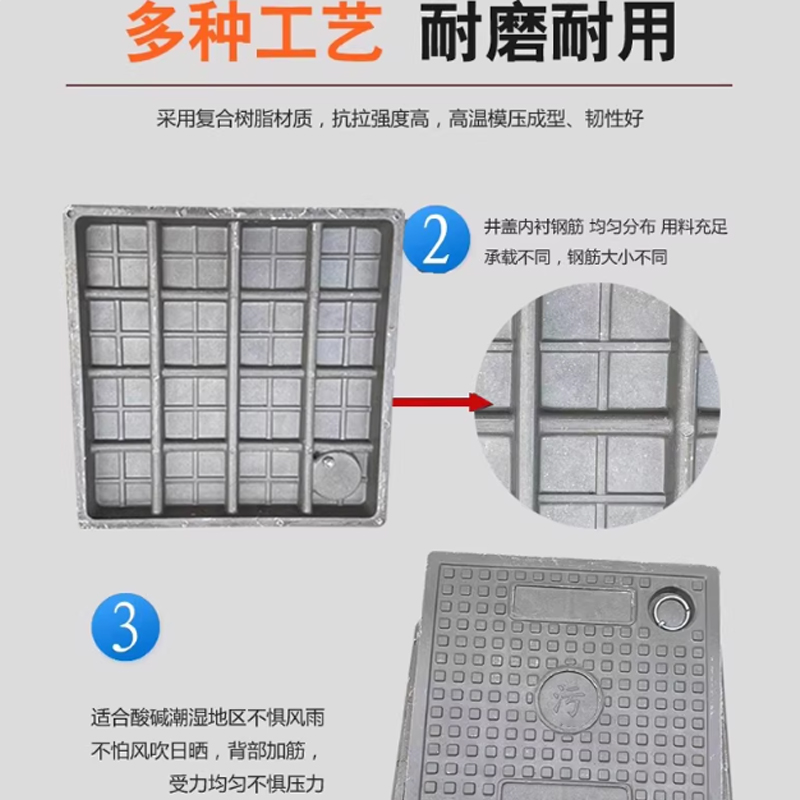 多种工艺 耐磨耐用

采用复合树脂材质，抗拉强度高，高温模压成型、韧性好

2

井盖内衬钢筋 均匀分布 用料充足
承载不同，钢筋大小不同

3

适合酸碱潮湿地区不惧风雨
不怕风吹日晒，背部加筋，
受力均匀不惧压力

污