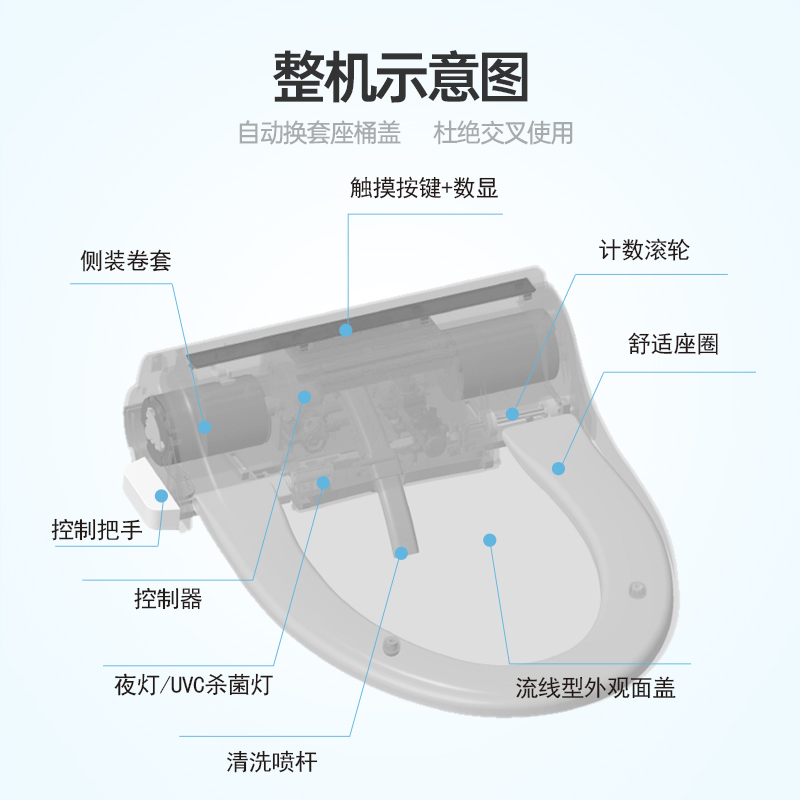 整机示意图

自动换套座桶盖　　杜绝交叉使用

触摸按键+数显

侧装卷套

计数滚轮

舒适座圈

控制把手

控制器

夜灯/UVC杀菌灯

流线型外观面盖

清洗喷杆