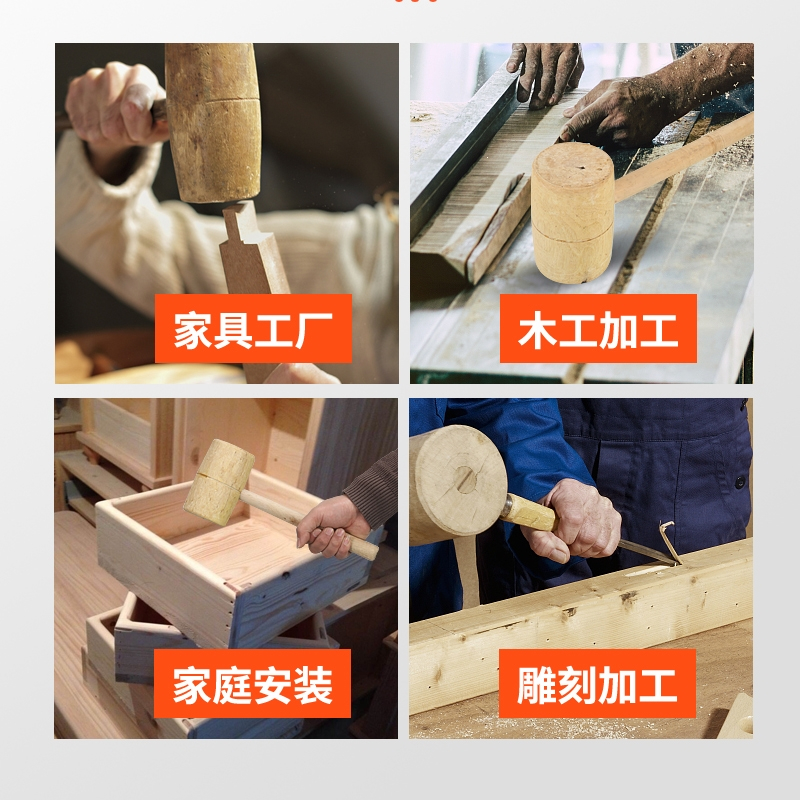 家具工厂

木工加工

家庭安装

雕刻加工