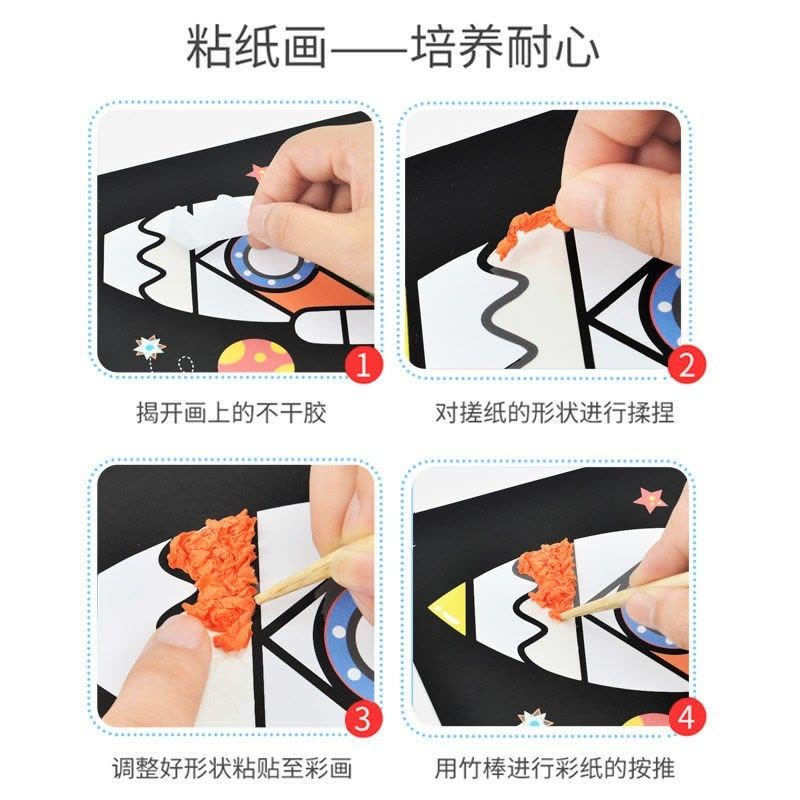 粘纸画——培养耐心

1
揭开画上的不干胶

2
对搓纸的形状进行揉捏

3
调整好形状粘贴至彩画

4
用竹棒进行彩纸的按推