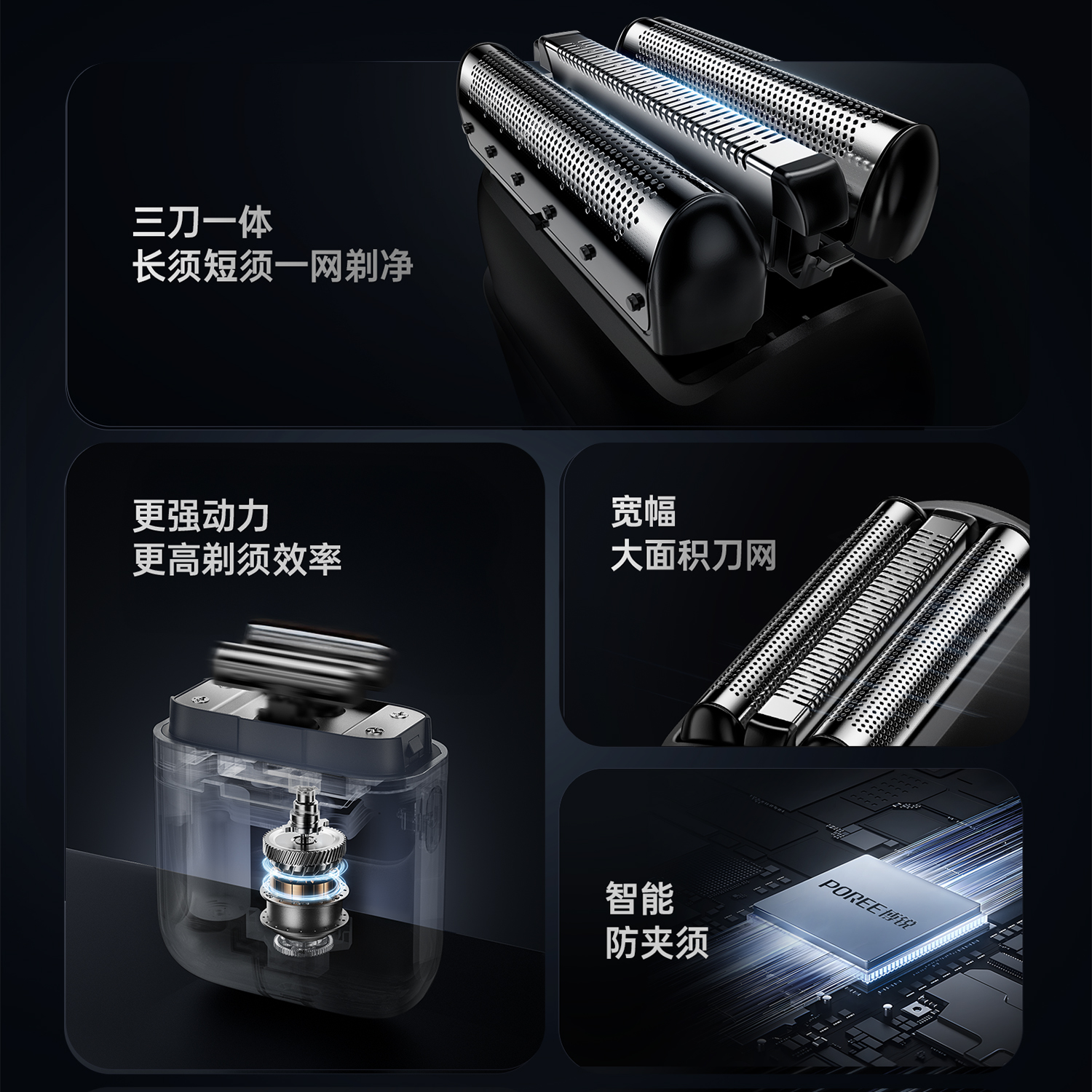 三刀一体
长须短须一网剃净

更强动力
更高剃须效率

宽幅
大面积刀网

智能
防夹须

POREE博锐