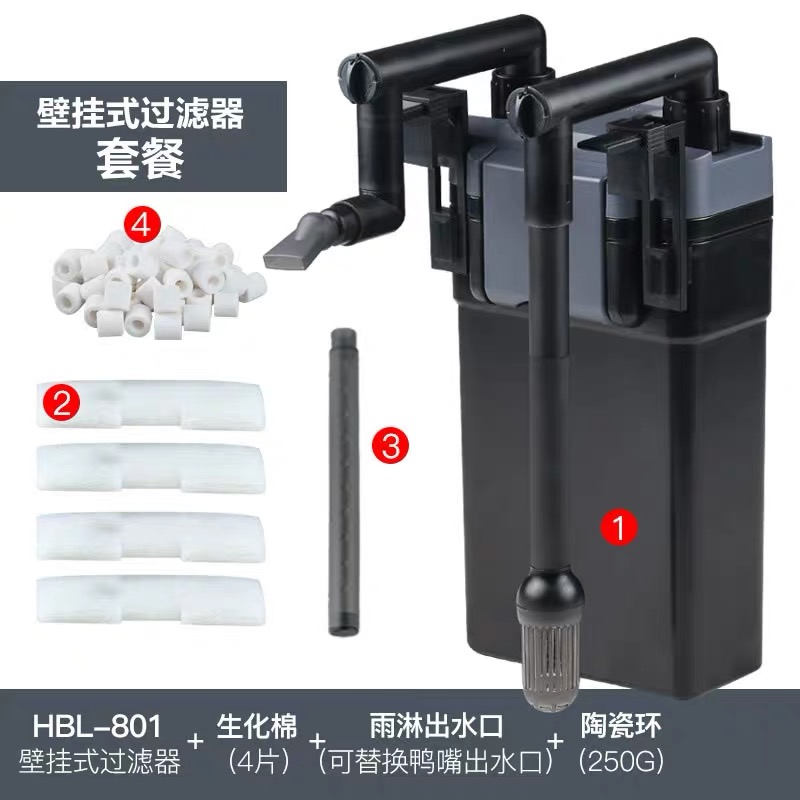 壁挂式过滤器
套餐

4

2

3

1

HBL-801
壁挂式过滤器
+
生化棉
（4片）
+
雨淋出水口
（可替换鸭嘴出水口）
+
陶瓷环
（250G）