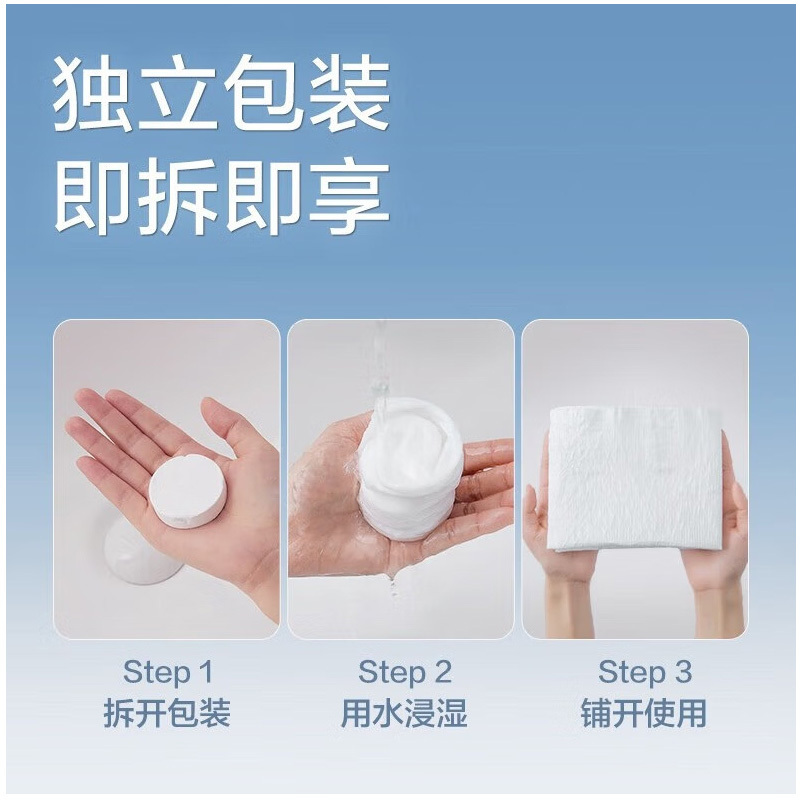 独立包装
即拆即享

Step 1
拆开包装

Step 2
用水浸湿

Step 3
铺开使用