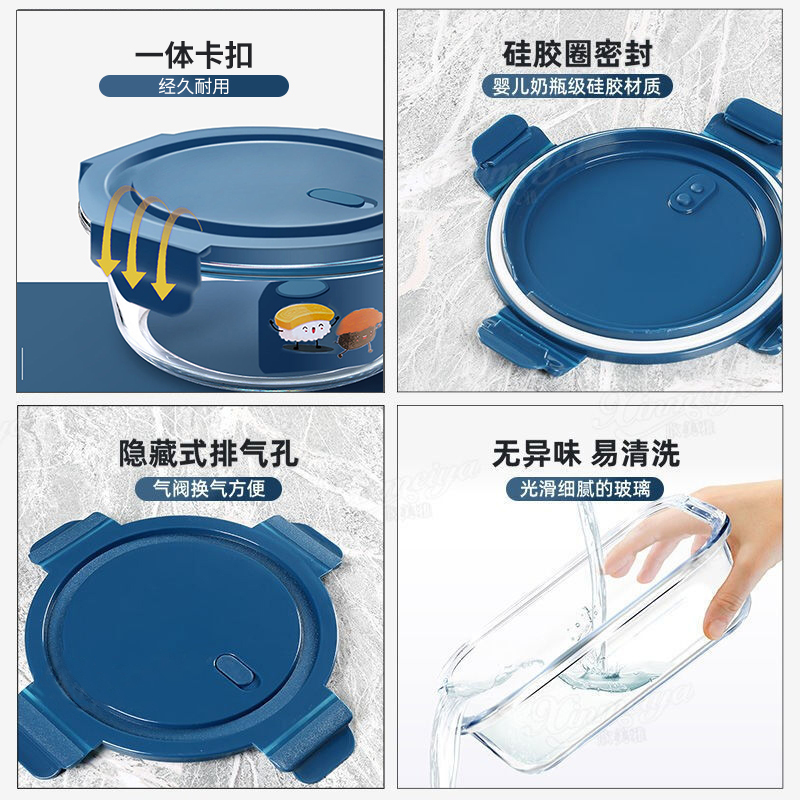 一体卡扣
经久耐用

硅胶圈密封
婴儿奶瓶级硅胶材质

隐藏式排气孔
气阀换气方便

无异味 易清洗
光滑细腻的玻璃