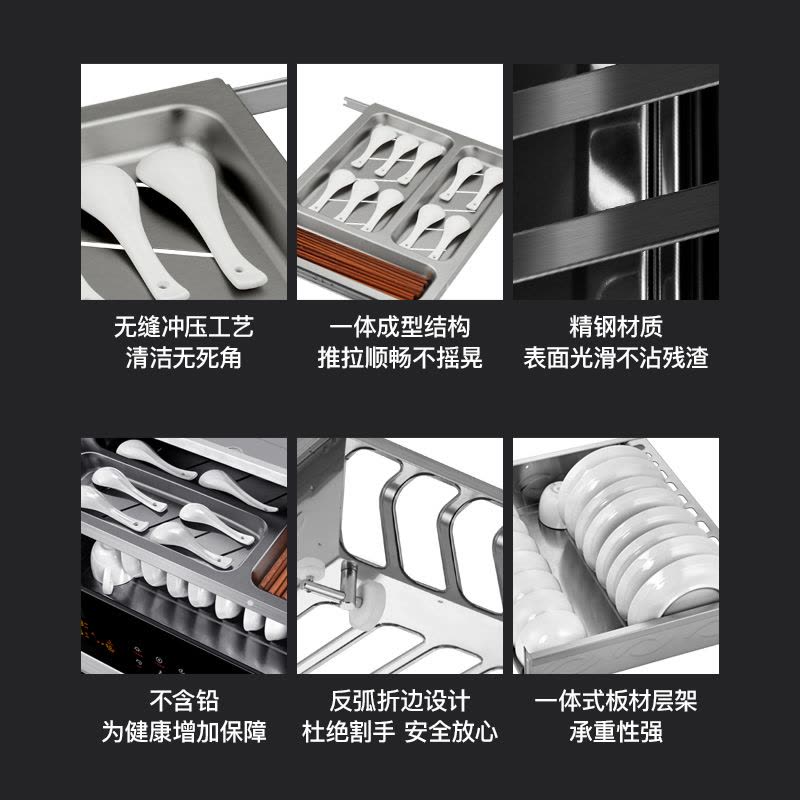 无缝冲压工艺
清洁无死角

一体成型结构
推拉顺畅不摇晃

精钢材质
表面光滑不沾残渣

不含铅
为健康增加保障

反弧折边设计
杜绝割手 安全放心

一体式板材层架
承重性强