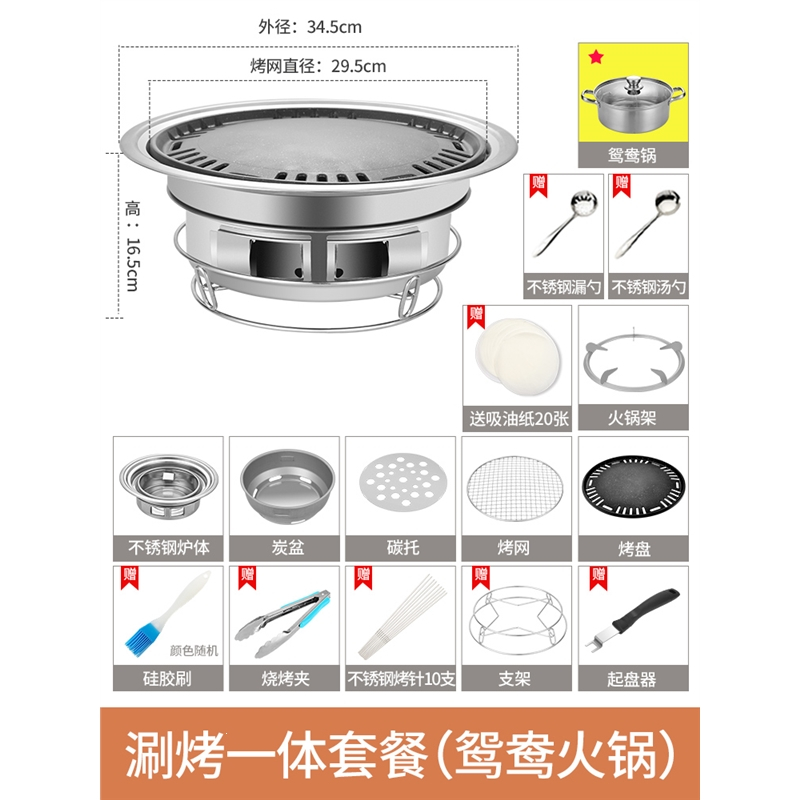 外径：34.5cm

烤网直径：29.5cm

高：16.5cm

鸳鸯锅

赠

不锈钢漏勺

赠

不锈钢汤勺

赠

送吸油纸20张

火锅架

不锈钢炉体

炭盆

碳托

烤网

烤盘

赠

颜色随机

硅胶刷

赠

烧烤夹

赠

不锈钢烤针10支

赠

支架

赠

起盘器

涮烤一体套餐（鸳鸯火锅）