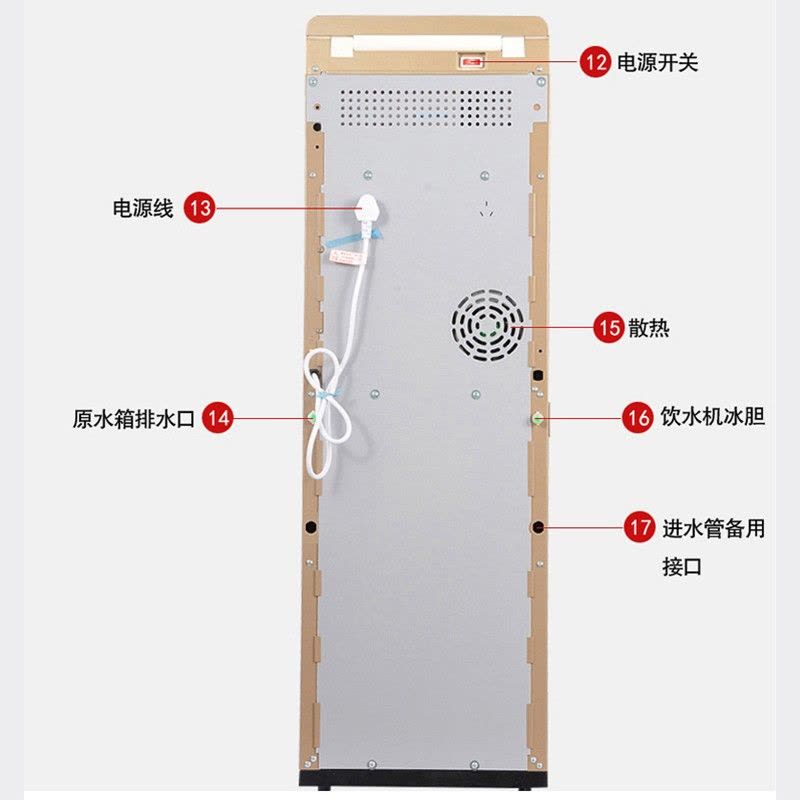 12 电源开关

电源线 13

15 散热

原水箱排水口 14

16 饮水机冰胆

17 进水管备用接口