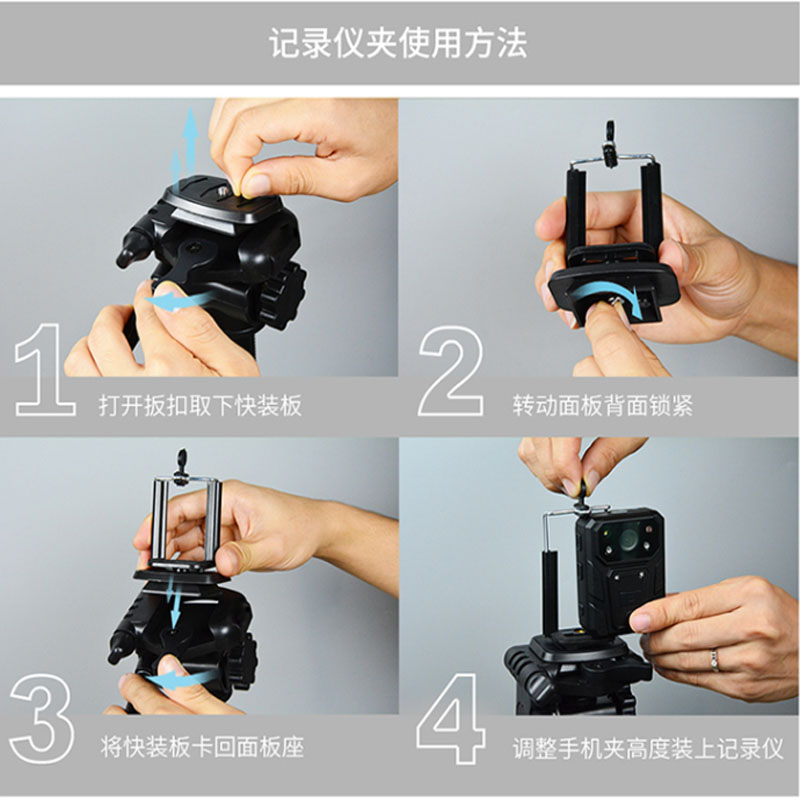 记录仪夹使用方法

1 打开扳扣取下快装板

2 转动面板背面锁紧

3 将快装板卡回面板座

4 调整手机夹高度装上记录仪