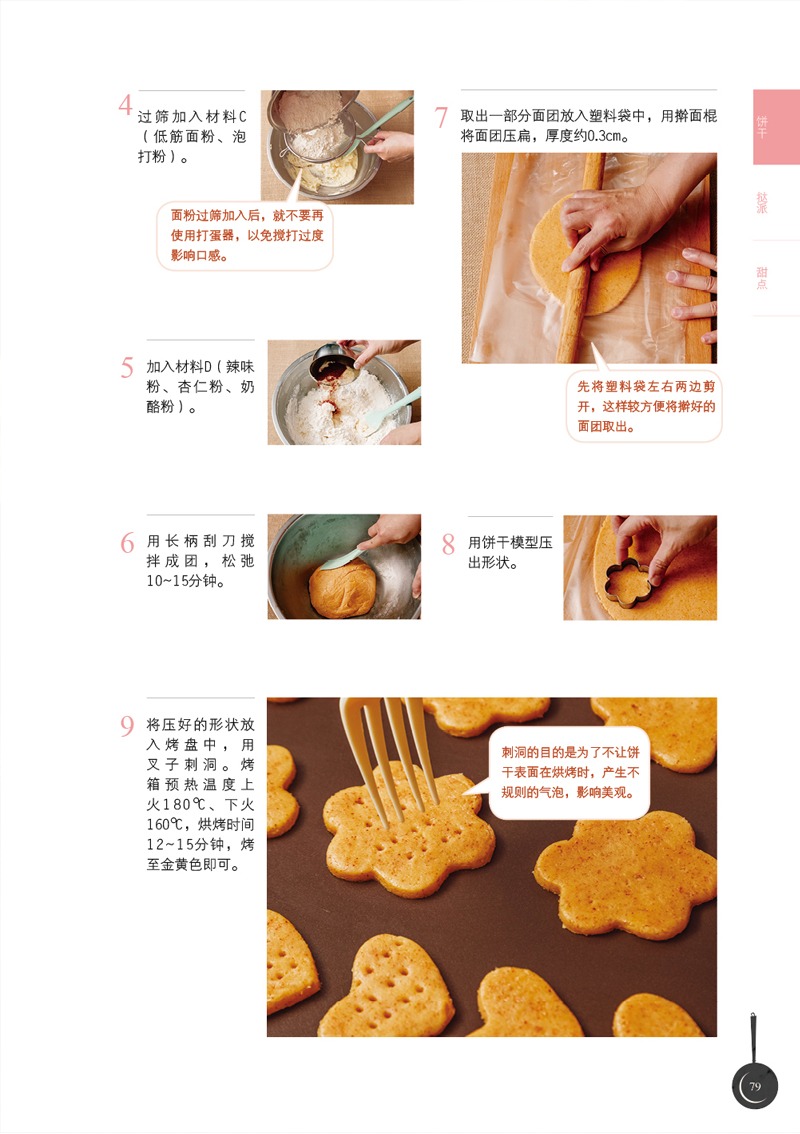 4 过筛加入材料C（低筋面粉、泡打粉）。

面粉过筛加入后，就不要再使用打蛋器，以免搅打过度影响口感。

5 加入材料D（辣味粉、杏仁粉、奶酪粉）。

6 用长柄刮刀搅拌成团，松弛10~15分钟。

7 取出一部分面团放入塑料袋中，用擀面棍将面团压扁，厚度约0.3cm。

先将塑料袋左右两边剪开，这样较方便将擀好的面团取出。

8 用饼干模型压出形状。

9 将压好的形状放入烤盘中，用叉子刺洞。烤箱预热温度上火180℃、下火160℃，烘烤时间12~15分钟，烤至金黄色即可。

刺洞的目的是为了不让饼干表面在烘烤时，产生不规则的气泡，影响美观。

饼干

挞派

甜点

79