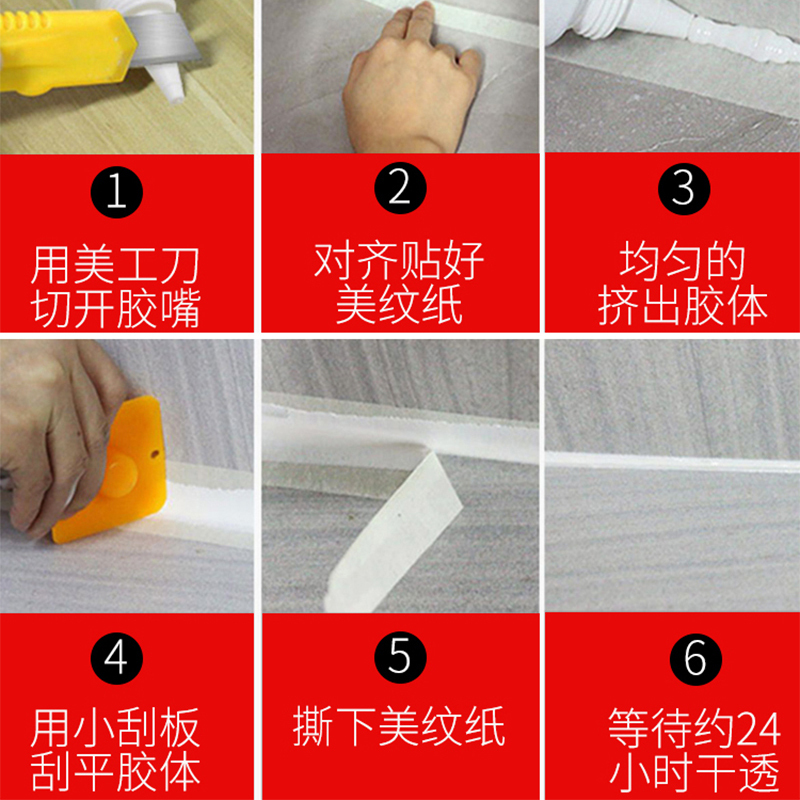 1
用美工刀切开胶嘴

2
对齐贴好美纹纸

3
均匀的挤出胶体

4
用小刮板刮平胶体

5
撕下美纹纸

6
等待约24小时干透