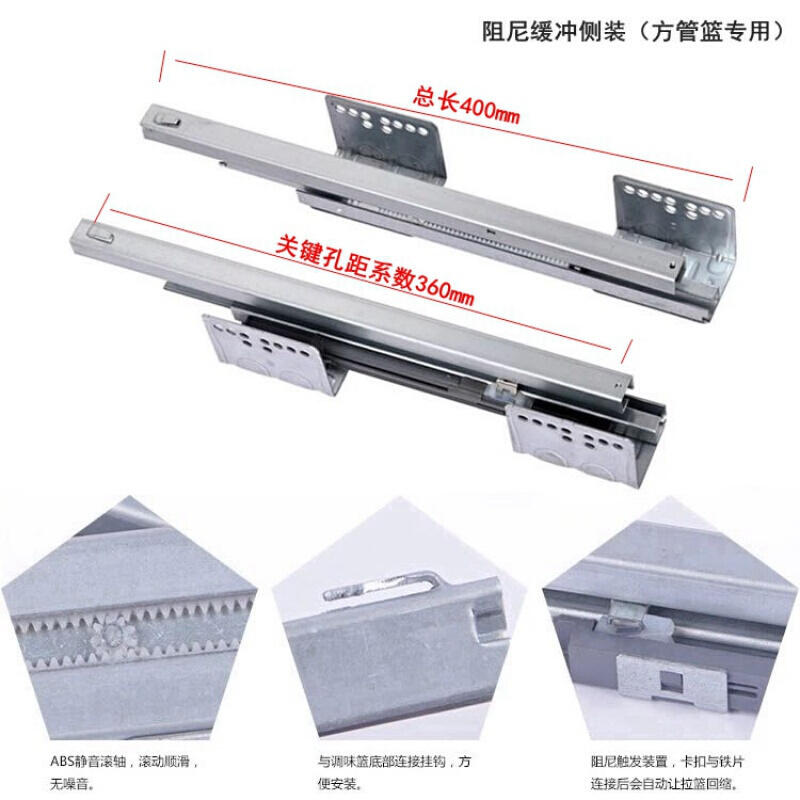 阻尼缓冲侧装（方管篮专用）

总长400mm

关键孔距系数360mm

ABS静音滚轴，滚动顺滑，无噪音。

与调味篮底部连接挂钩，方便安装。

阻尼触发装置，卡扣与铁片连接后会自动让拉篮回缩。