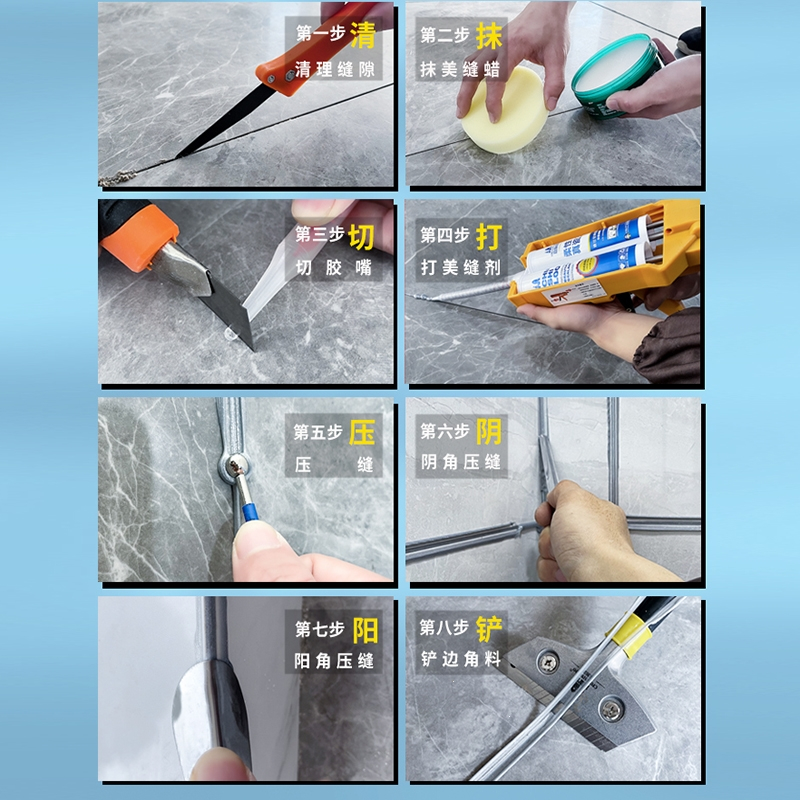 第一步 清
清理缝隙

第二步 抹
抹美缝蜡

第三步 切
切胶嘴

第四步 打
打美缝剂

第五步 压
压缝

第六步 阴
阴角压缝

第七步 阳
阳角压缝

第八步 铲
铲边角料