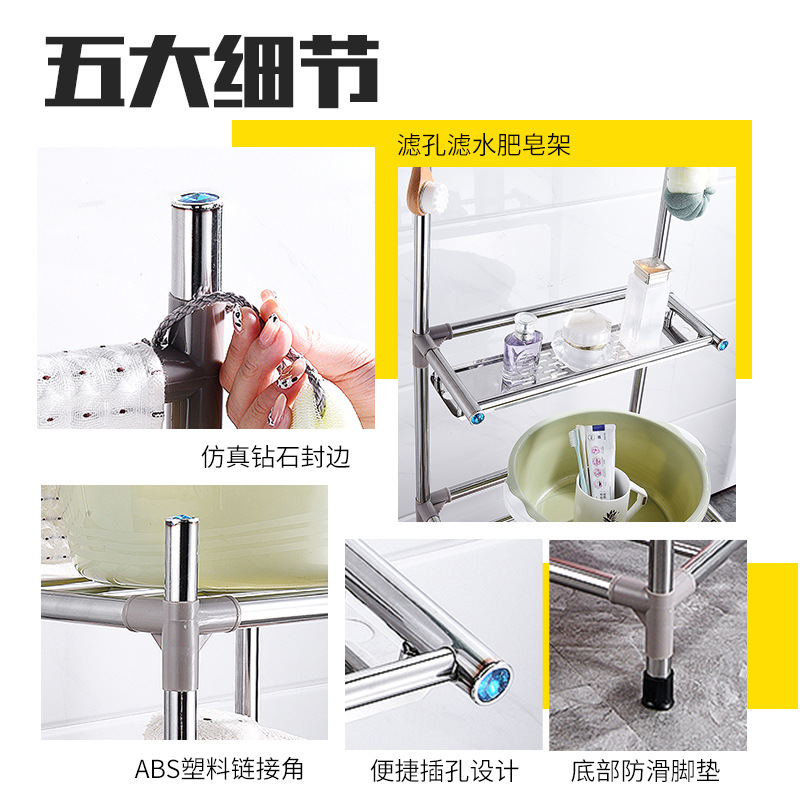 五大细节

滤孔滤水肥皂架

仿真钻石封边

ABS塑料链接角

便捷插孔设计

底部防滑脚垫