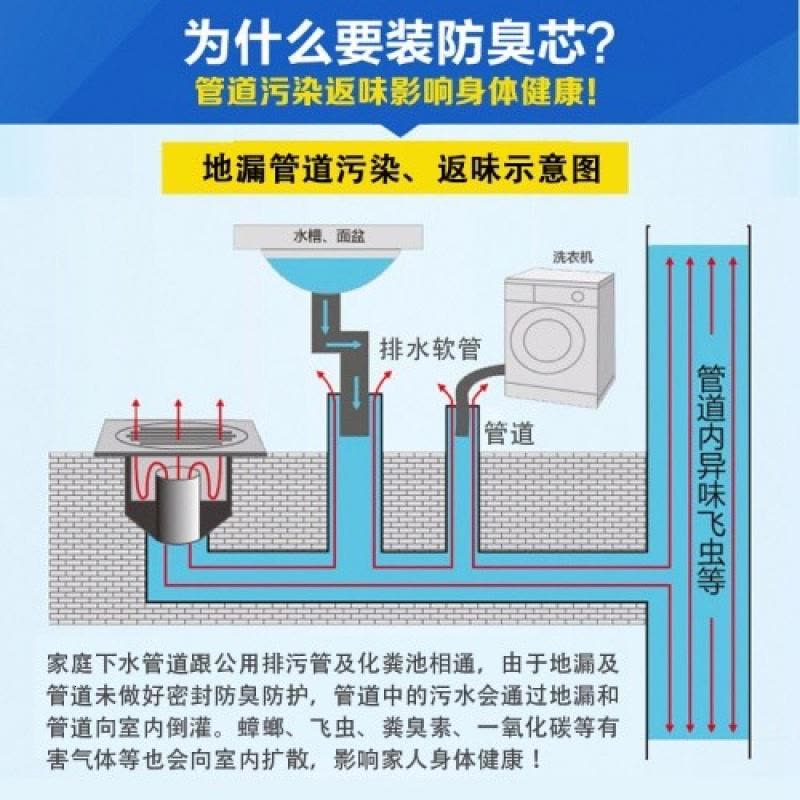 为什么要装防臭芯?
管道污染返味影响身体健康!

地漏管道污染、返味示意图

水槽、面盆

洗衣机

排水软管

管道

管道内异味飞虫等

家庭下水管道跟公用排污管及化粪池相通，由于地漏及管道未做好密封防臭防护，管道中的污水会通过地漏和管道向室内倒灌。蟑螂、飞虫、粪臭素、一氧化碳等有害气体等也会向室内扩散，影响家人身体健康！