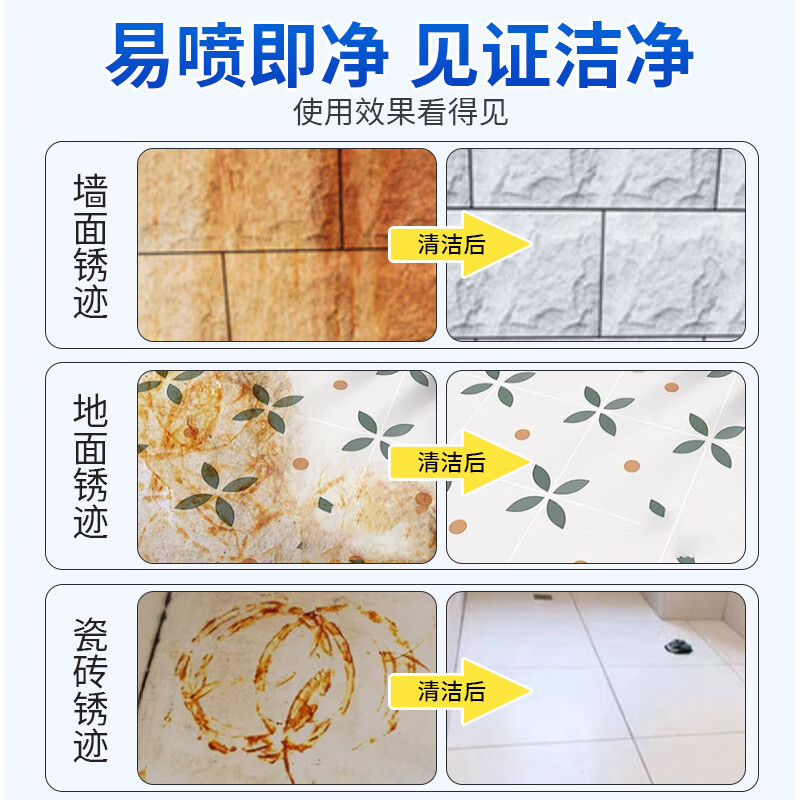 易喷即净 见证洁净

使用效果看得见

墙面锈迹

清洁后

地面锈迹

清洁后

瓷砖锈迹

清洁后