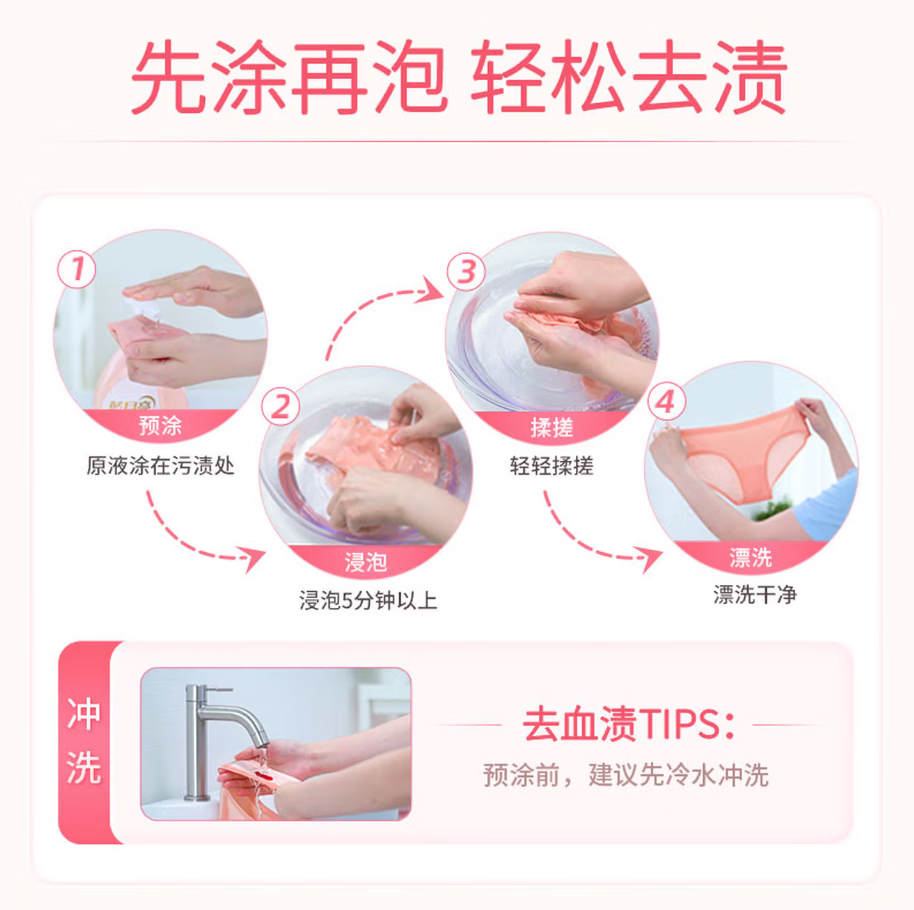 先涂再泡 轻松去渍

1
预涂
原液涂在污渍处

2
浸泡
浸泡5分钟以上

3
揉搓
轻轻揉搓

4
漂洗
漂洗干净

冲洗

去血渍TIPS:
预涂前，建议先冷水冲洗