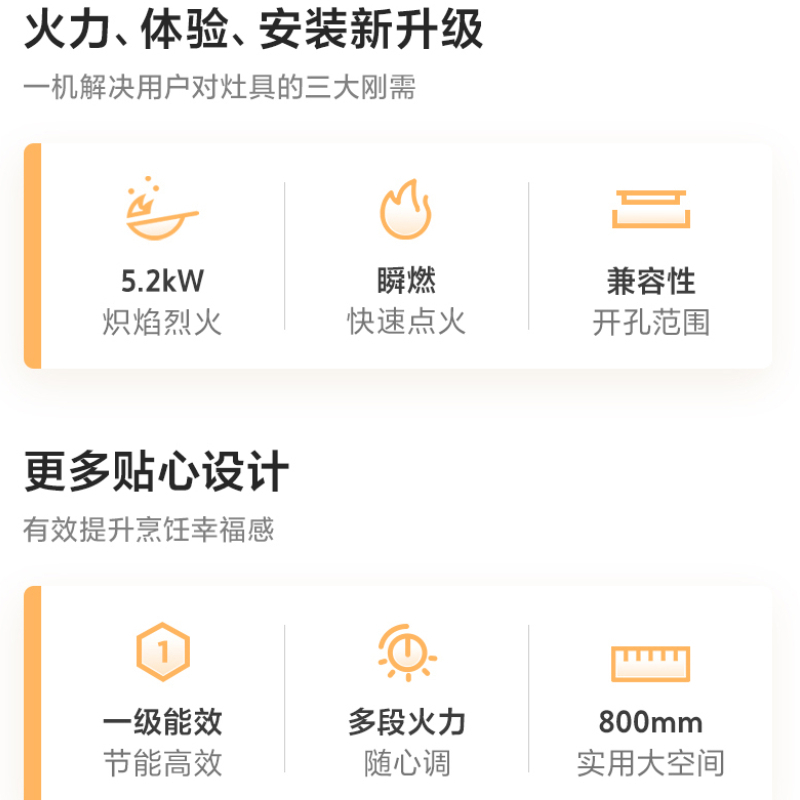 火力、体验、安装新升级

一机解决用户对灶具的三大刚需

5.2kW
炽焰烈火

瞬燃
快速点火

兼容性
开孔范围

更多贴心设计

有效提升烹饪幸福感

1

一级能效
节能高效

多段火力
随心调

800mm
实用大空间