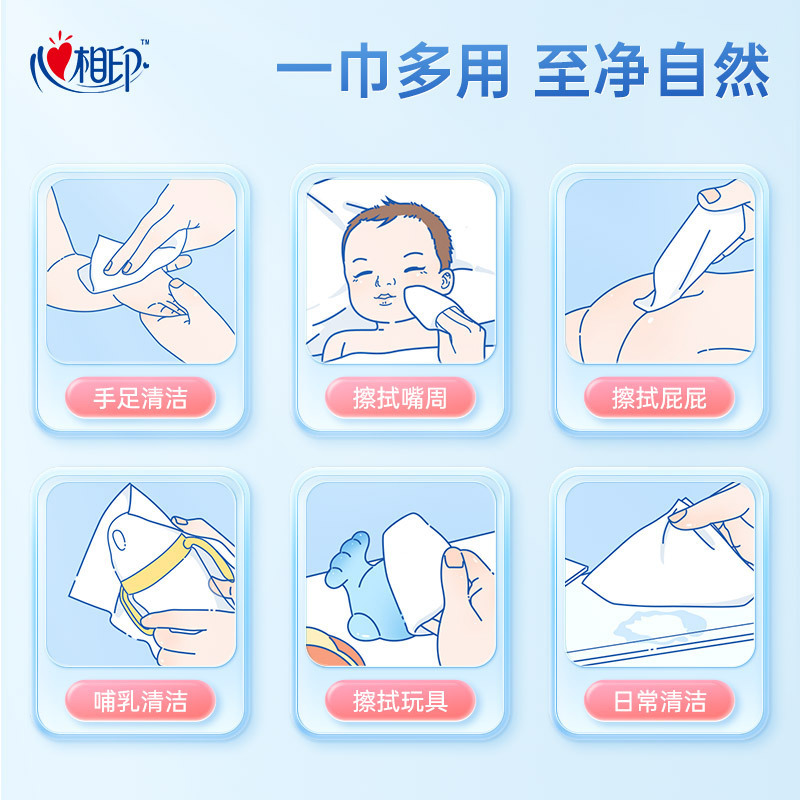 心相印™

一巾多用 至净自然

手足清洁

擦拭嘴周

擦拭屁屁

哺乳清洁

擦拭玩具

日常清洁