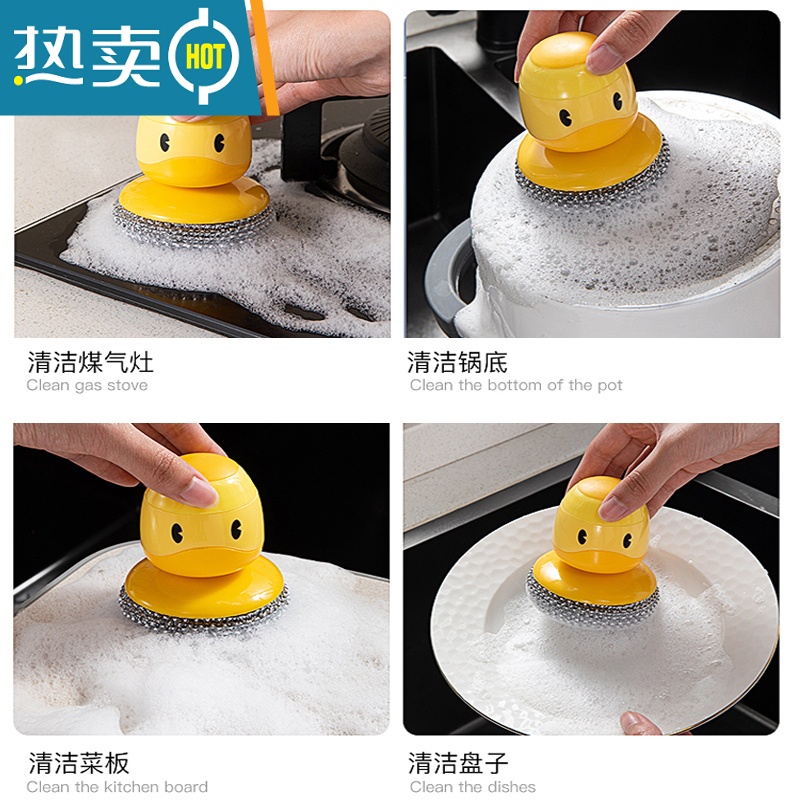 热卖 HOT

清洁煤气灶
Clean gas stove

清洁锅底
Clean the bottom of the pot

清洁菜板
Clean the kitchen board

清洁盘子
Clean the dishes