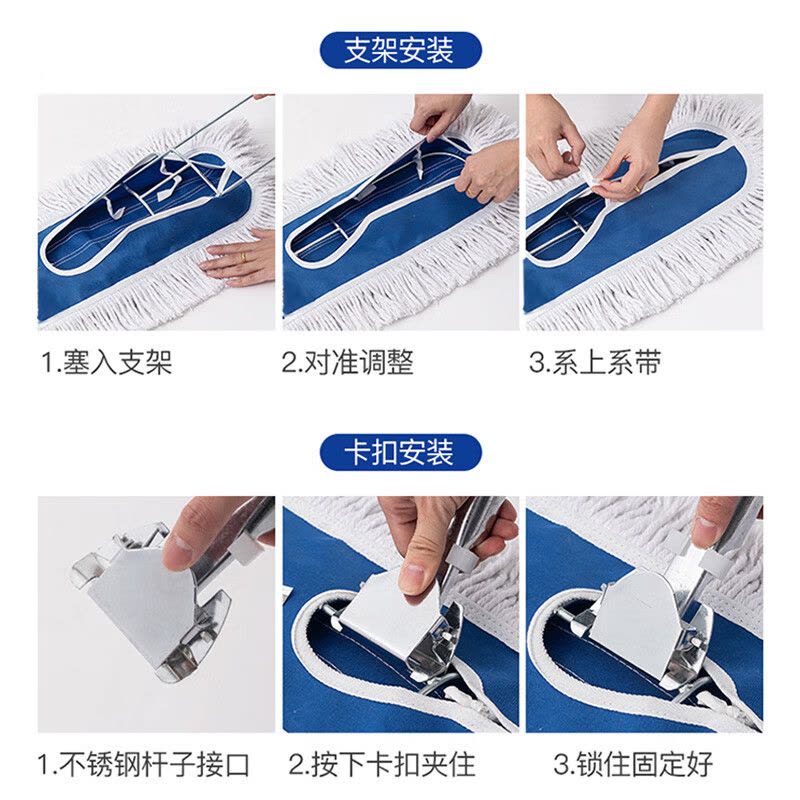 支架安装

1.塞入支架

2.对准调整

3.系上系带

卡扣安装

1.不锈钢杆子接口

2.按下卡扣夹住

3.锁住固定好