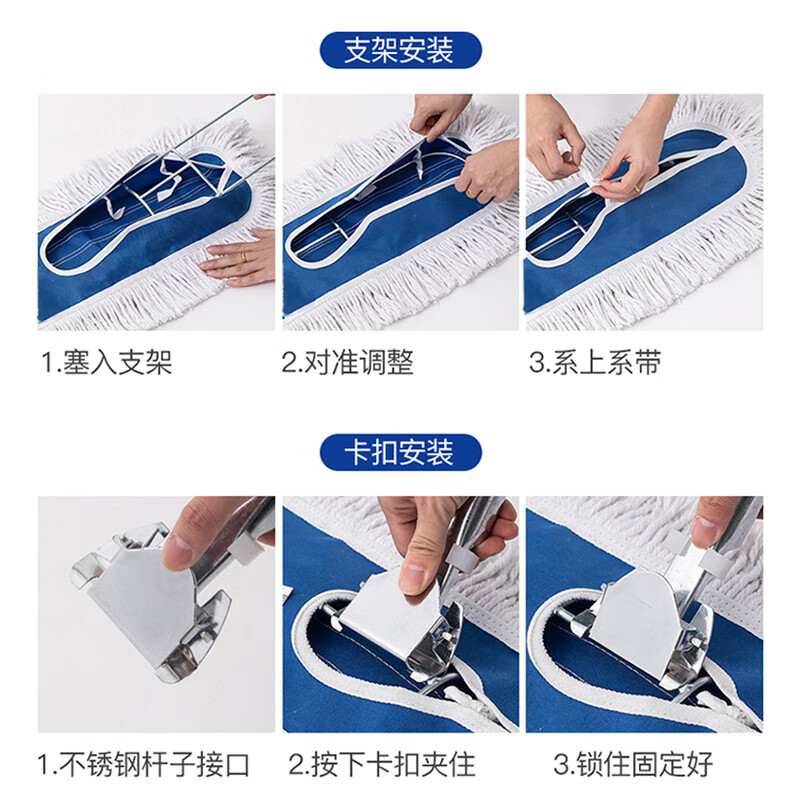 支架安装

1.塞入支架

2.对准调整

3.系上系带

卡扣安装

1.不锈钢杆子接口

2.按下卡扣夹住

3.锁住固定好