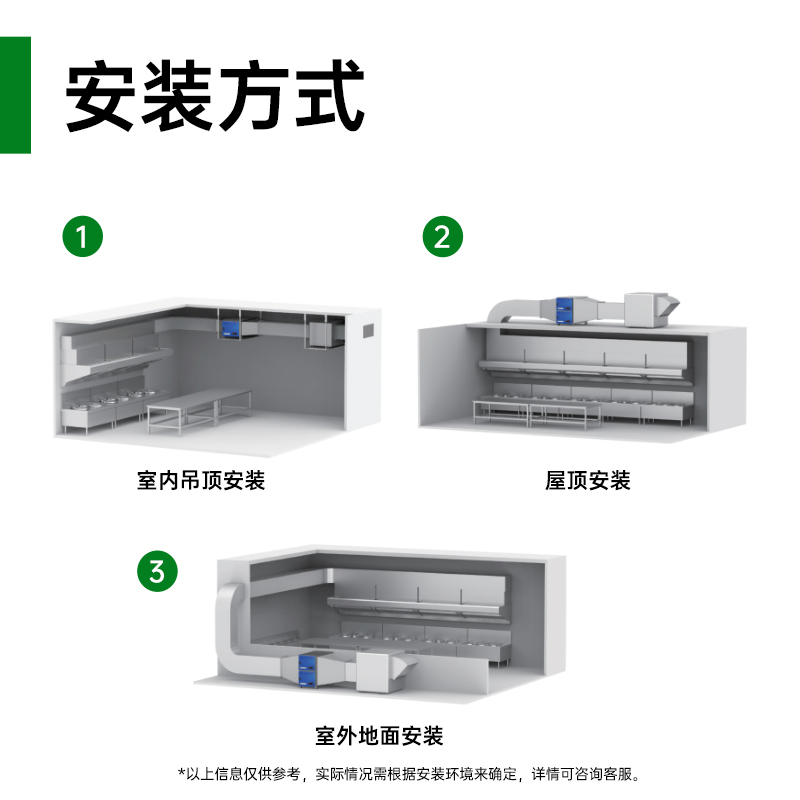 安装方式

1

室内吊顶安装

2

屋顶安装

3

室外地面安装

*以上信息仅供参考，实际情况需根据安装环境来确定，详情可咨询客服。