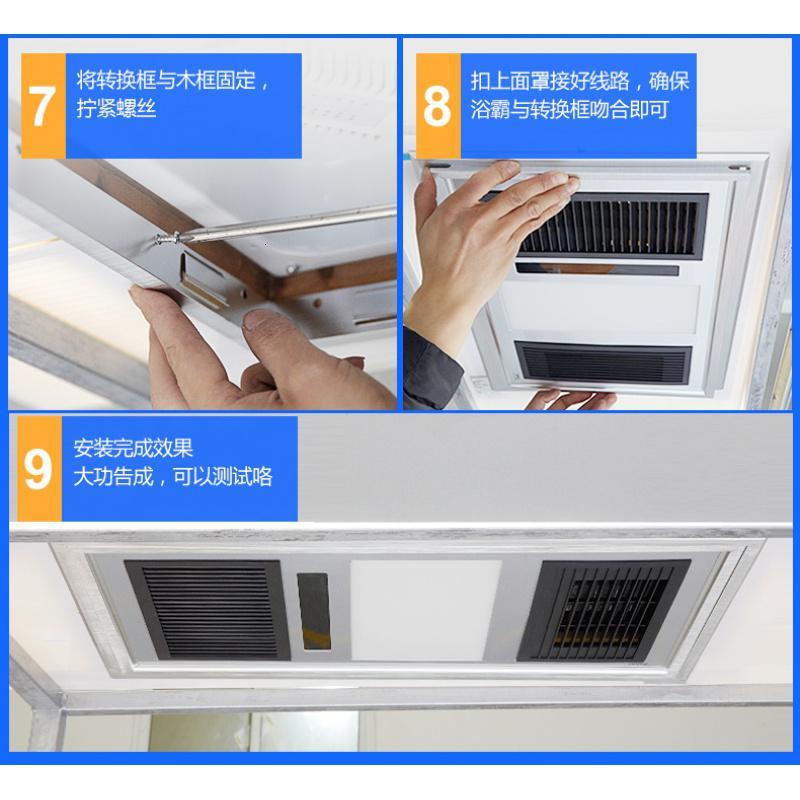 7
将转换框与木框固定，拧紧螺丝

8
扣上面罩接好线路，确保浴霸与转换框吻合即可

9
安装完成效果
大功告成，可以测试咯