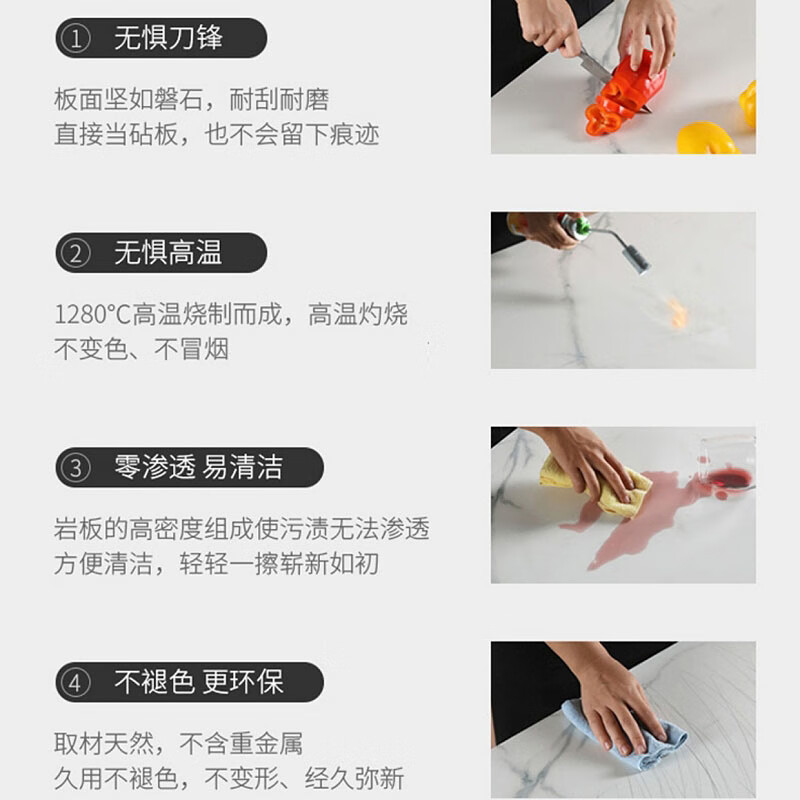 ① 无惧刀锋

板面坚如磐石，耐刮耐磨
直接当砧板，也不会留下痕迹

② 无惧高温

1280°C高温烧制而成，高温灼烧
不变色、不冒烟

③ 零渗透 易清洁

岩板的高密度组成使污渍无法渗透
方便清洁，轻轻一擦崭新如初

④ 不褪色 更环保

取材天然，不含重金属
久用不褪色，不变形、经久弥新