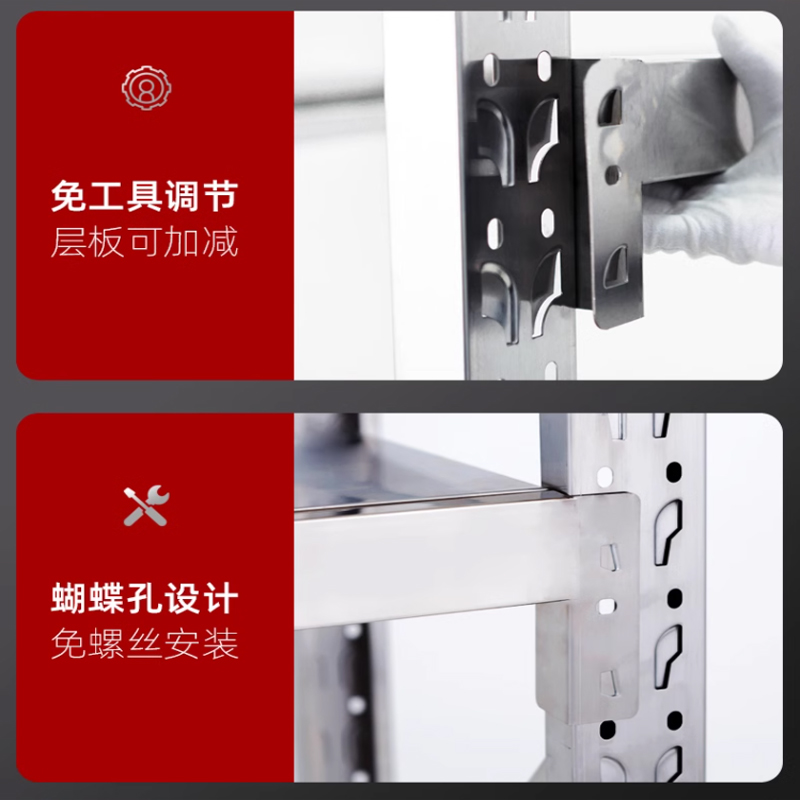 免工具调节
层板可加减

蝴蝶孔设计
免螺丝安装