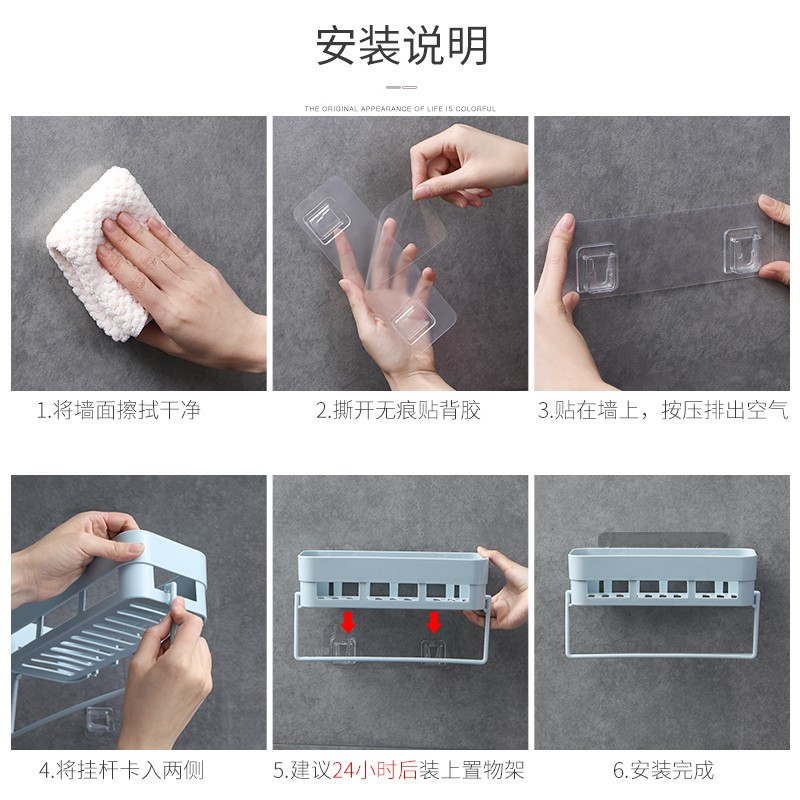 安装说明

THE ORIGINAL APPEARANCE OF LIFE IS COLORFUL

1.将墙面擦拭干净

2.撕开无痕贴背胶

3.贴在墙上，按压排出空气

4.将挂杆卡入两侧

5.建议24小时后装上置物架

6.安装完成