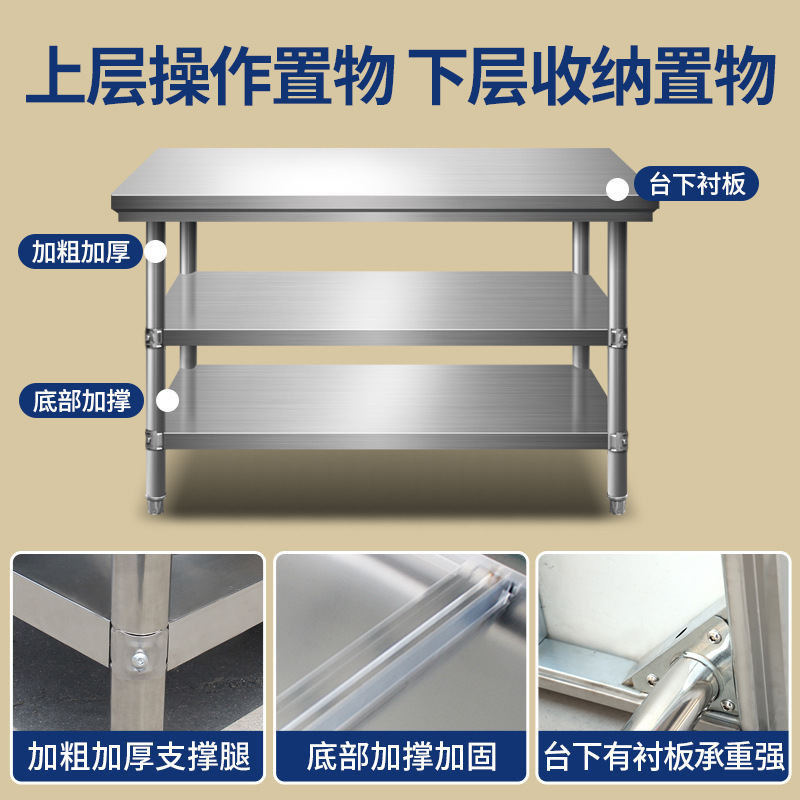 上层操作置物 下层收纳置物

台下衬板

加粗加厚

底部加撑

加粗加厚支撑腿

底部加撑加固

台下有衬板承重强