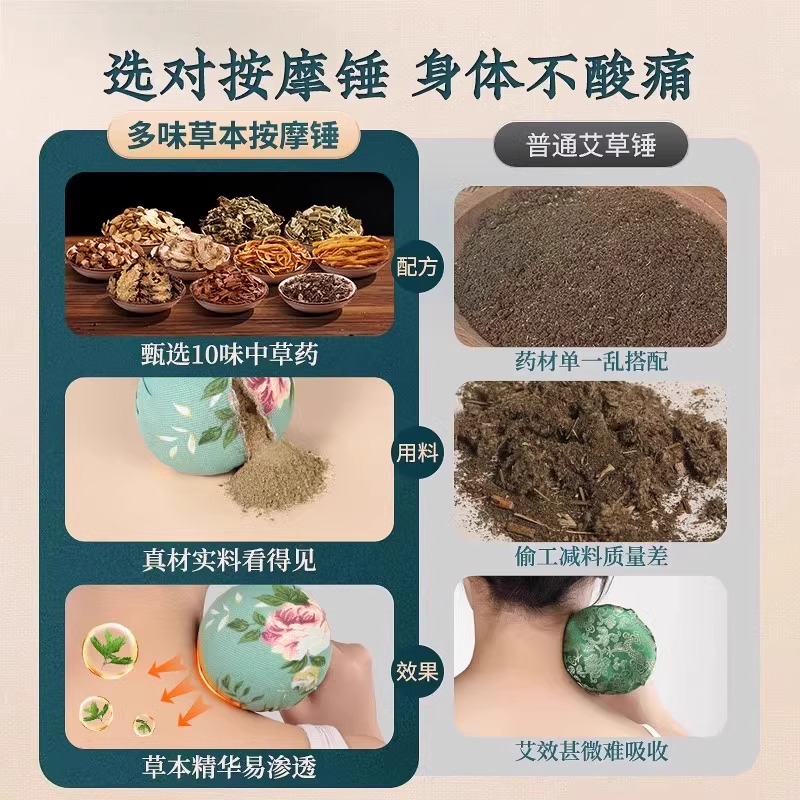 选对按摩锤 身体不酸痛

多味草本按摩锤

普通艾草锤

配方

甄选10味中草药

药材单一乱搭配

用料

真材实料看得见

偷工减料质量差

效果

草本精华易渗透

艾效甚微难吸收