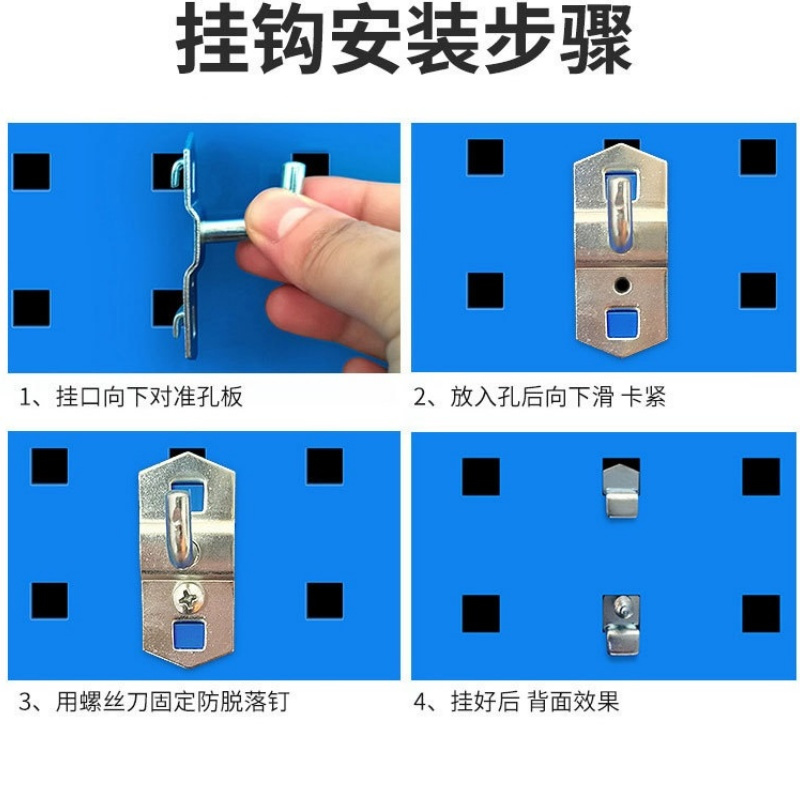 挂钩安装步骤

1、挂口向下对准孔板

2、放入孔后向下滑 卡紧

3、用螺丝刀固定防脱落钉

4、挂好后 背面效果