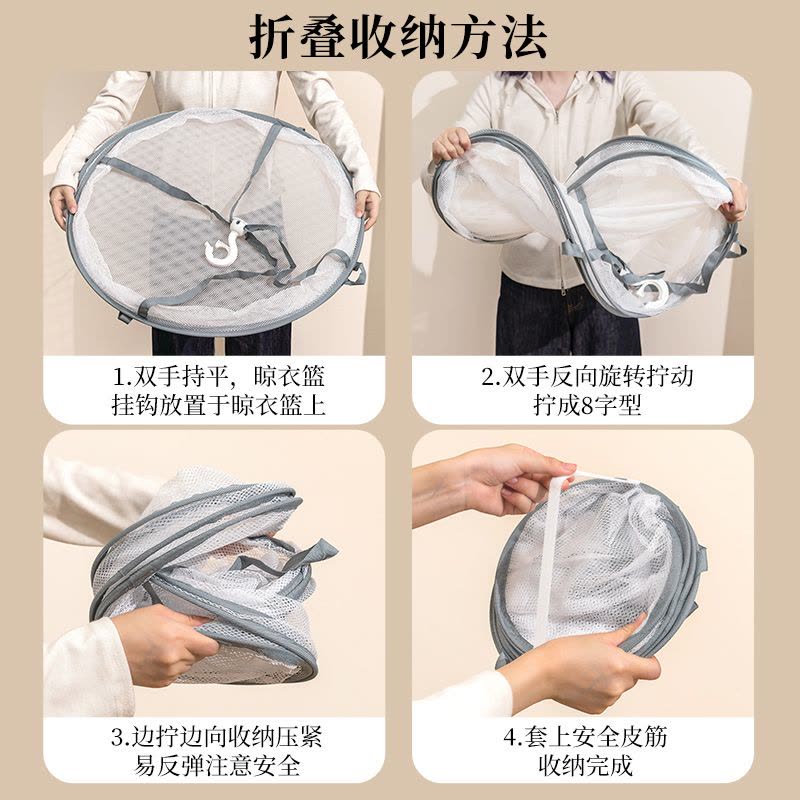 折叠收纳方法

1.双手持平，晾衣篮挂钩放置于晾衣篮上

2.双手反向旋转拧动拧成8字型

3.边拧边向收纳压紧易反弹注意安全

4.套上安全皮筋收纳完成