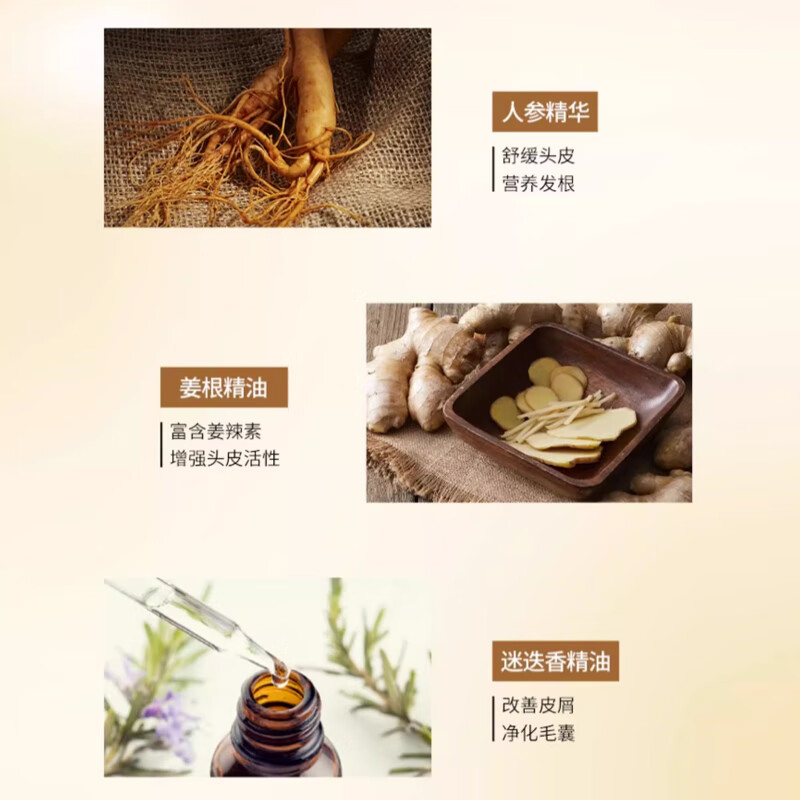 人参精华

舒缓头皮
营养发根

姜根精油

富含姜辣素
增强头皮活性

迷迭香精油

改善皮屑
净化毛囊