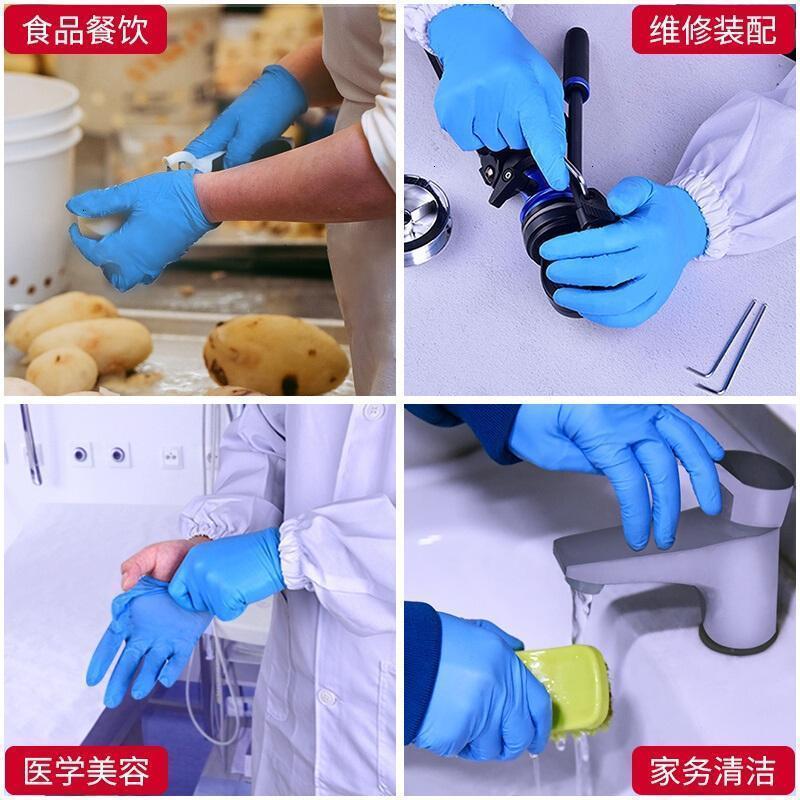 食品餐饮

维修装配

医学美容

家务清洁