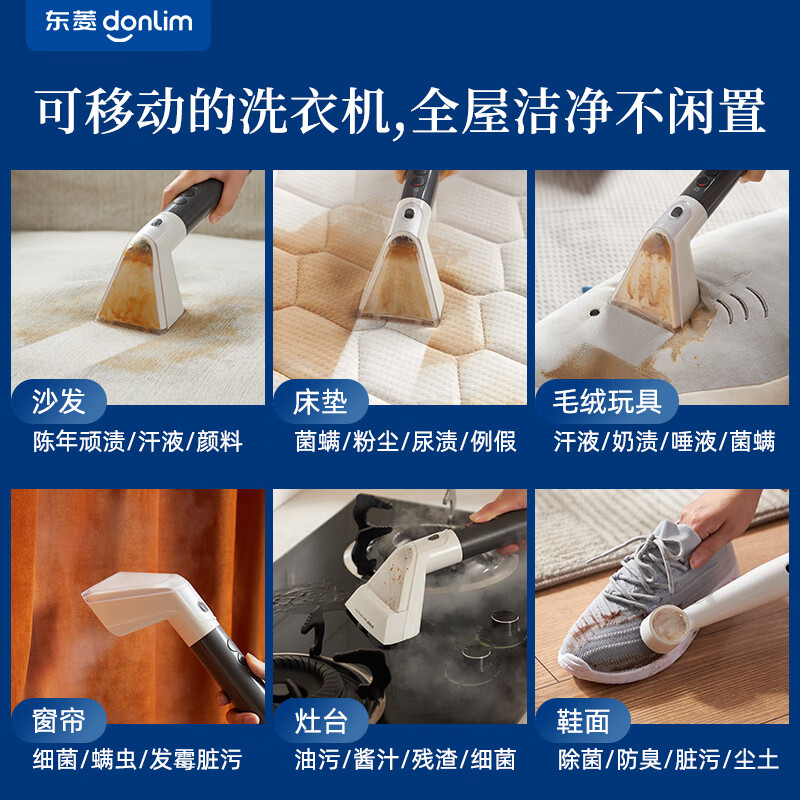 东菱 donlim

可移动的洗衣机,全屋洁净不闲置

沙发
陈年顽渍/汗液/颜料

床垫
菌螨/粉尘/尿渍/例假

毛绒玩具
汗液/奶渍/唾液/菌螨

窗帘
细菌/螨虫/发霉脏污

灶台
油污/酱汁/残渣/细菌

鞋面
除菌/防臭/脏污/尘土