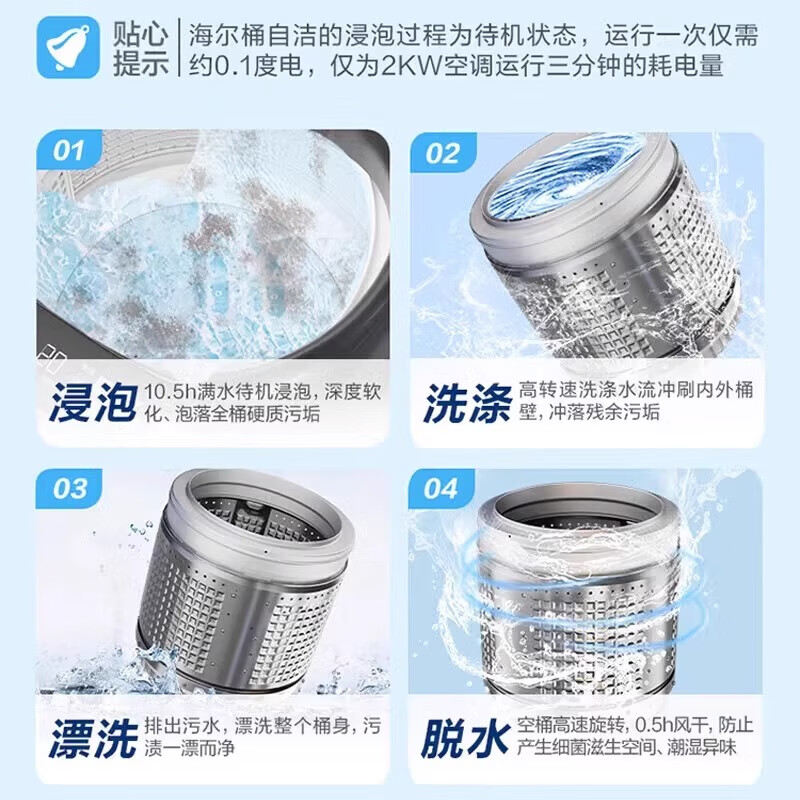 贴心提示

海尔桶自洁的浸泡过程为待机状态，运行一次仅需约0.1度电，仅为2KW空调运行三分钟的耗电量

01

浸泡 10.5h满水待机浸泡，深度软化、泡落全桶硬质污垢

02

洗涤 高转速洗涤水流冲刷内外桶壁，冲落残余污垢

03

漂洗 排出污水，漂洗整个桶身，污渍一漂而净

04

脱水 空桶高速旋转，0.5h风干，防止产生细菌滋生空间、潮湿异味