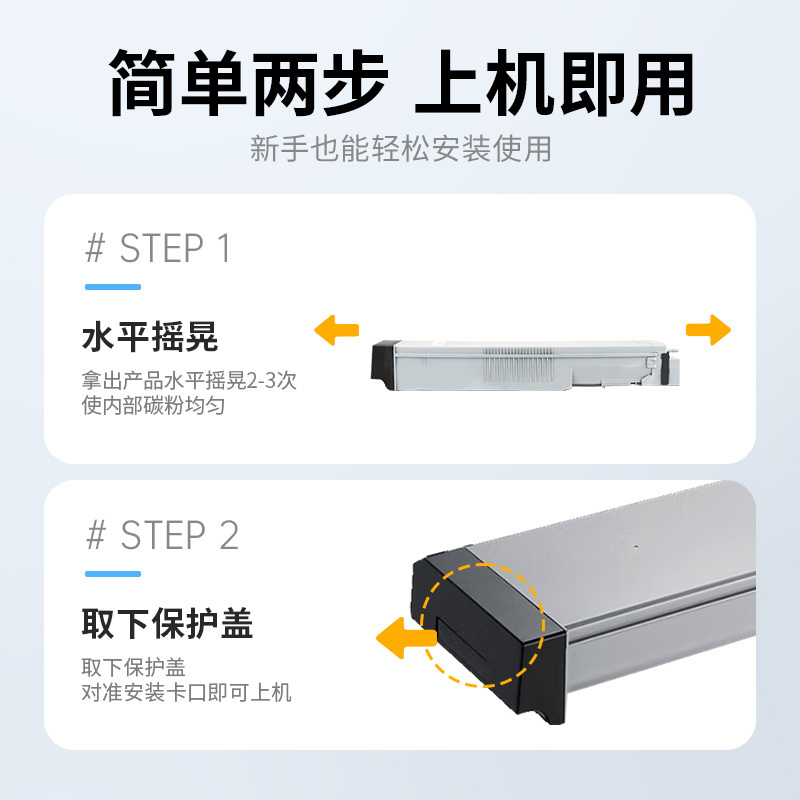 简单两步 上机即用

新手也能轻松安装使用

# STEP 1

水平摇晃

拿出产品水平摇晃2-3次
使内部碳粉均匀

# STEP 2

取下保护盖

取下保护盖
对准安装卡口即可上机