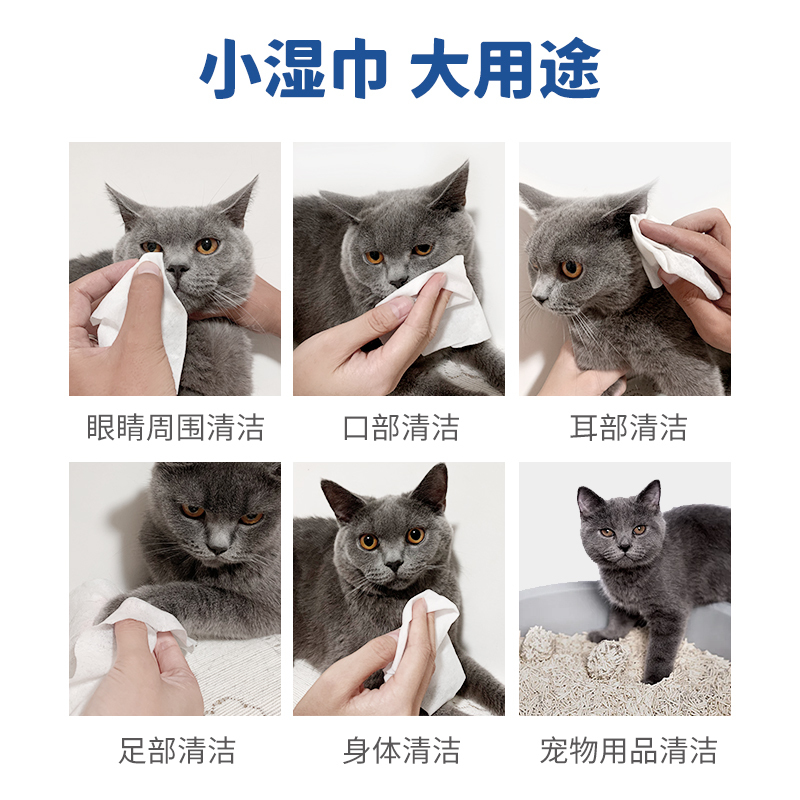 小湿巾 大用途

眼睛周围清洁

口部清洁

耳部清洁

足部清洁

身体清洁

宠物用品清洁