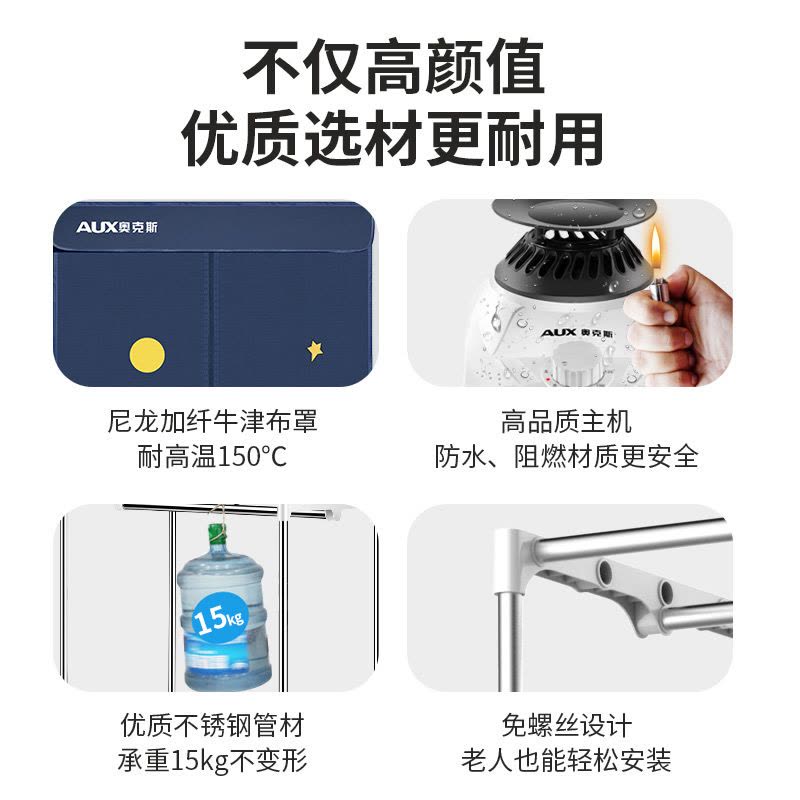 不仅高颜值
优质选材更耐用

AUX奥克斯

尼龙加纤牛津布罩
耐高温150°C

AUX奥克斯

高品质主机
防水、阻燃材质更安全

15kg

优质不锈钢管材
承重15kg不变形

免螺丝设计
老人也能轻松安装