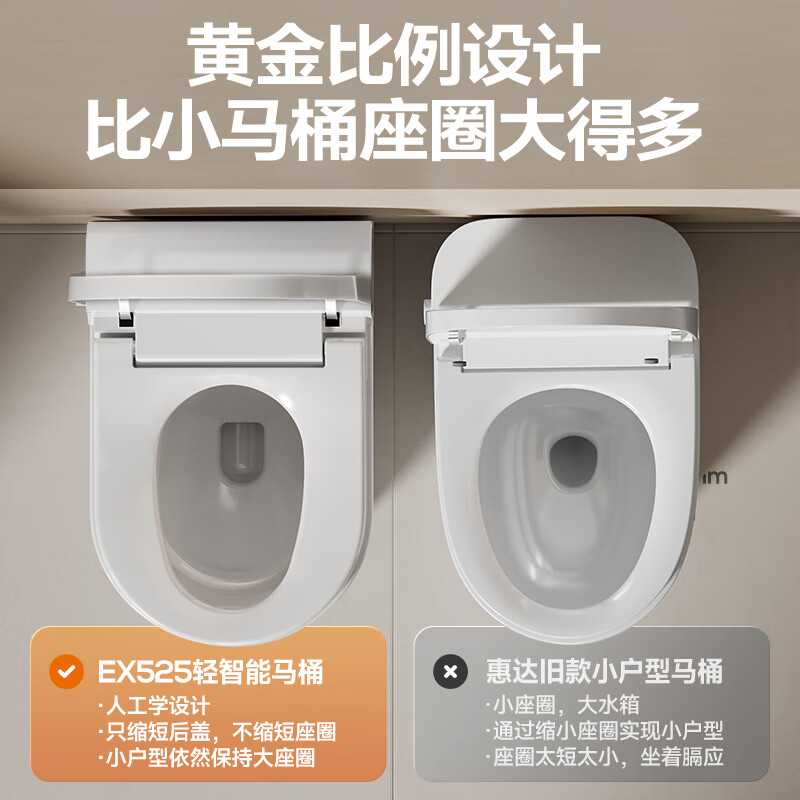 黄金比例设计
比小马桶座圈大得多

EX525轻智能马桶
·人工学设计
·只缩短后盖，不缩短座圈
·小户型依然保持大座圈

惠达旧款小户型马桶
·小座圈，大水箱
·通过缩小座圈实现小户型
·座圈太短太小，坐着膈应