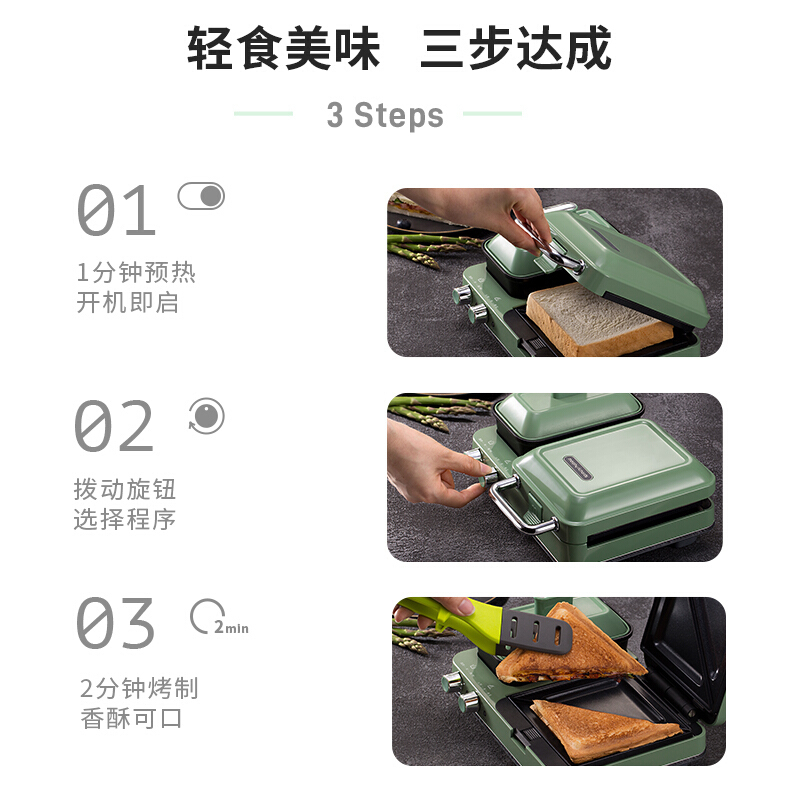 轻食美味 三步达成

3 Steps

01

1分钟预热
开机即启

02

拨动旋钮
选择程序

03

2min

2分钟烤制
香酥可口