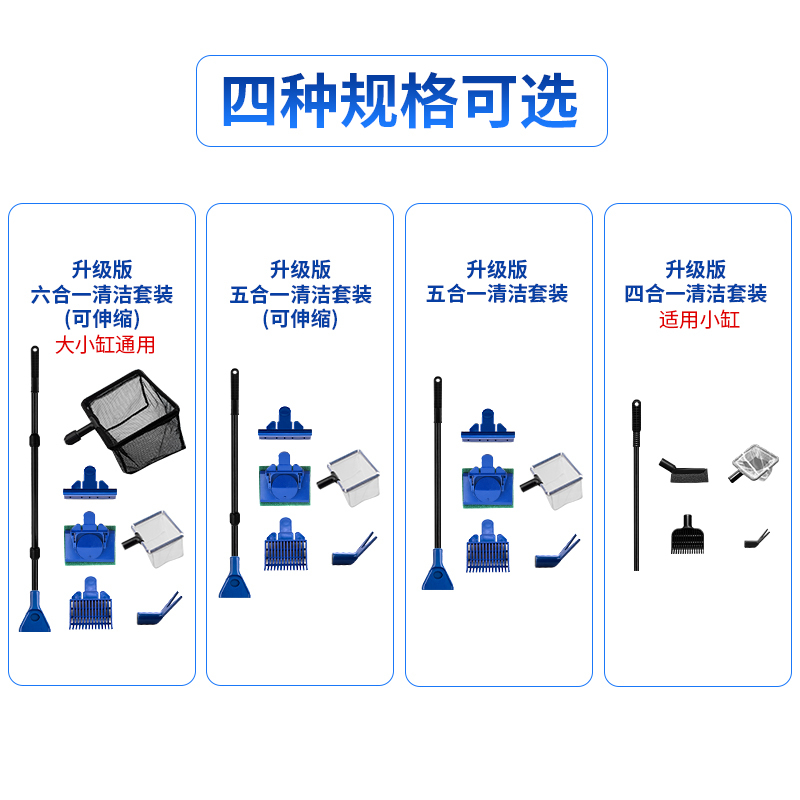 四种规格可选

升级版
六合一清洁套装
(可伸缩)
大小缸通用

升级版
五合一清洁套装
(可伸缩)

升级版
五合一清洁套装

升级版
四合一清洁套装
适用小缸