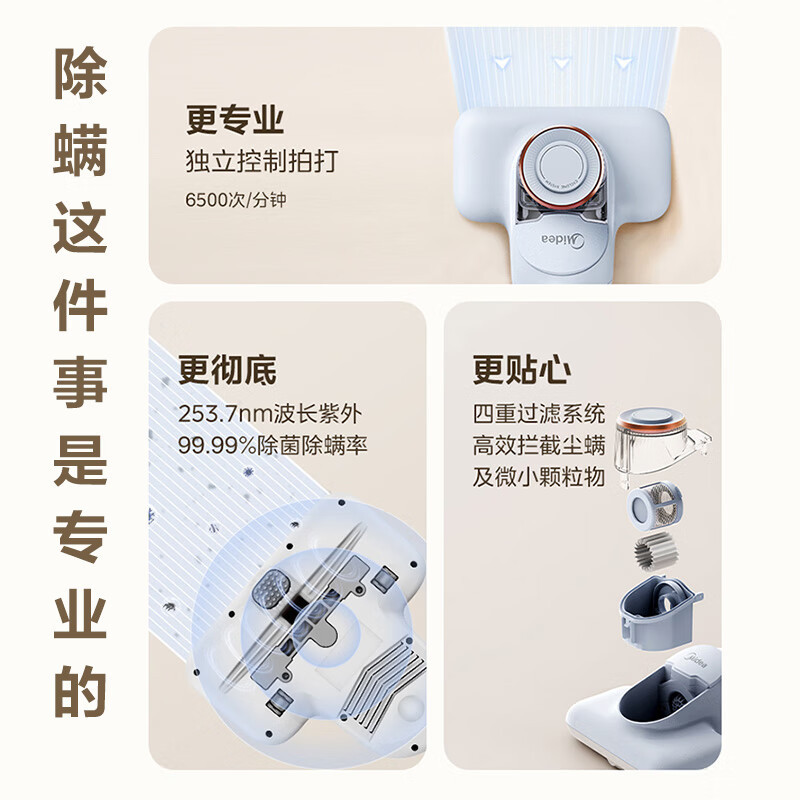 除螨这件事是专业的

更专业
独立控制拍打
6500次/分钟

Midea

更彻底
253.7nm波长紫外
99.99%除菌除螨率

更贴心
四重过滤系统
高效拦截尘螨
及微小颗粒物

Midea