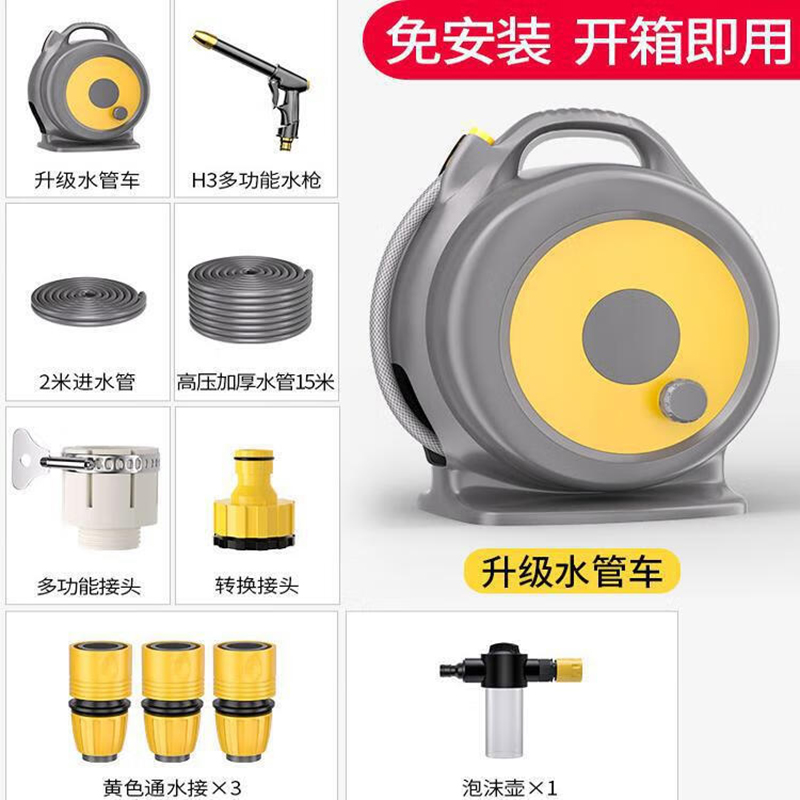 免安装 开箱即用

升级水管车

H3多功能水枪

2米进水管

高压加厚水管15米

多功能接头

转换接头

升级水管车

黄色通水接×3

泡沫壶×1