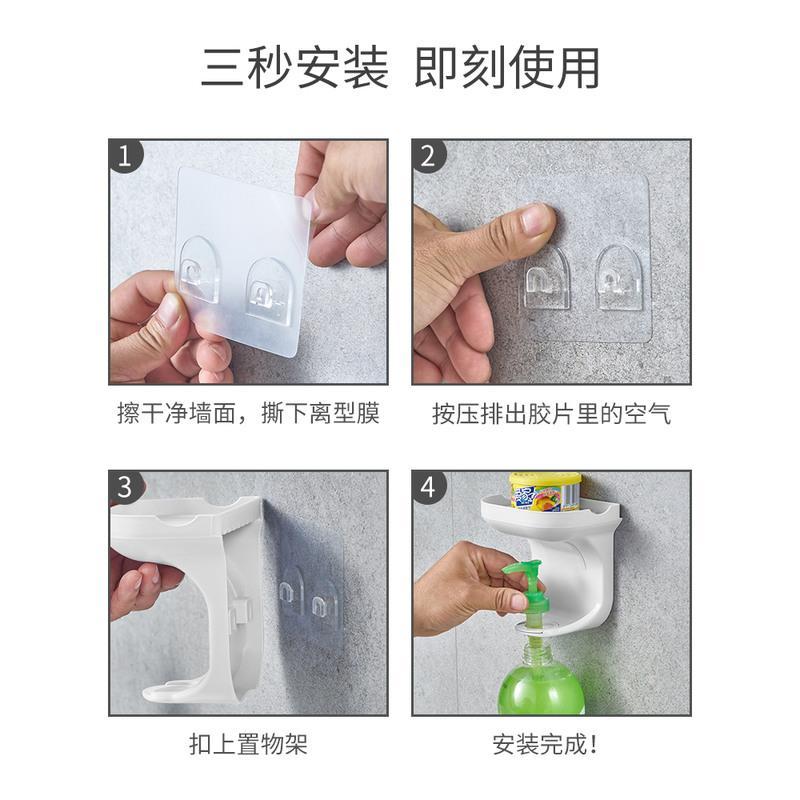 三秒安装 即刻使用

1

擦干净墙面，撕下离型膜

2

按压排出胶片里的空气

3

扣上置物架

4

安装完成！