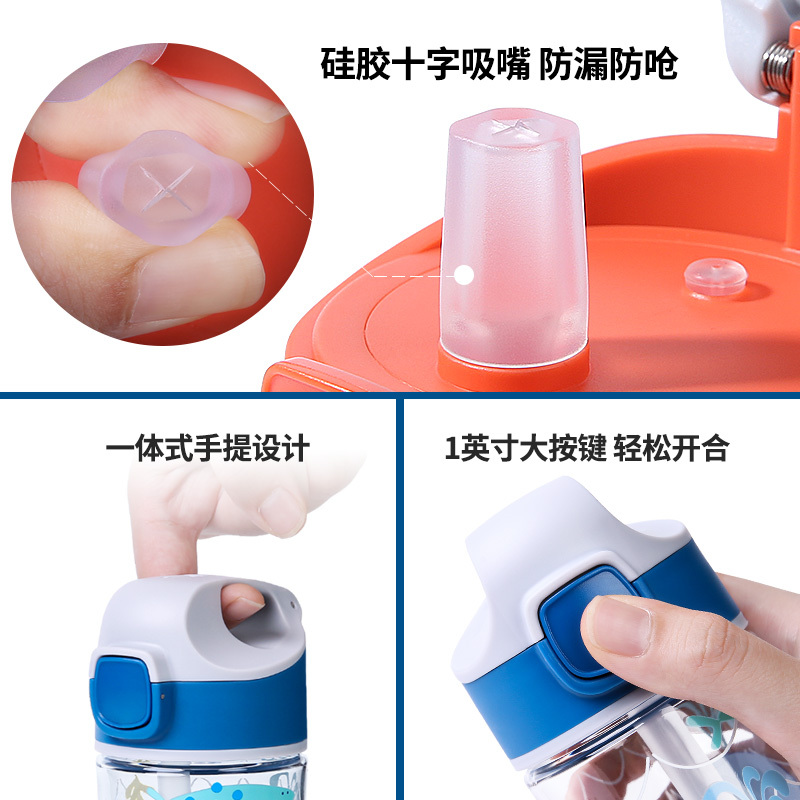 硅胶十字吸嘴 防漏防呛

一体式手提设计

1英寸大按键 轻松开合