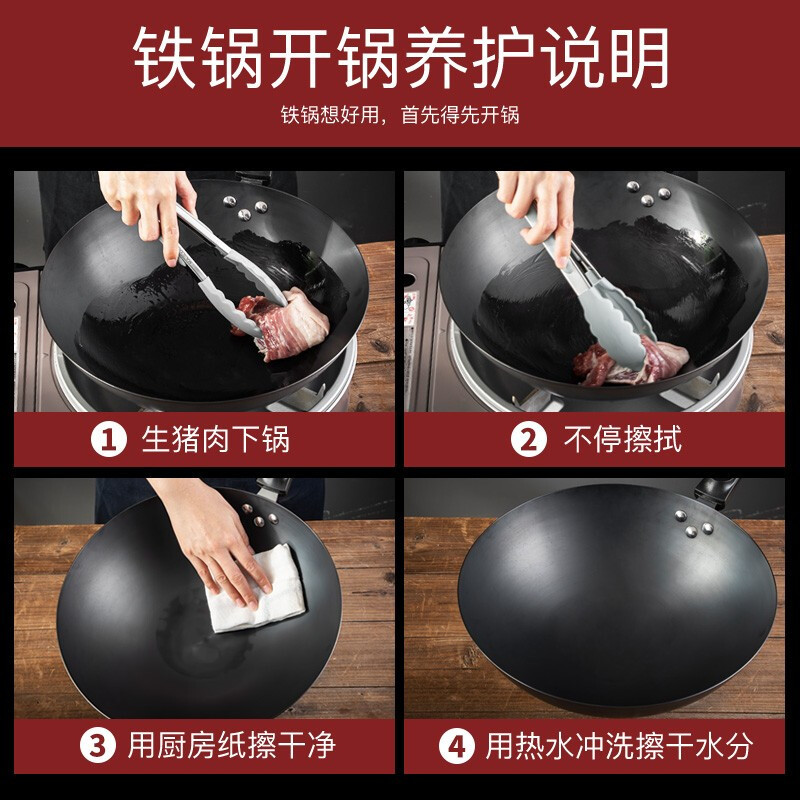 铁锅开锅养护说明

铁锅想好用，首先得先开锅

1 生猪肉下锅

2 不停擦拭

3 用厨房纸擦干净

4 用热水冲洗擦干水分