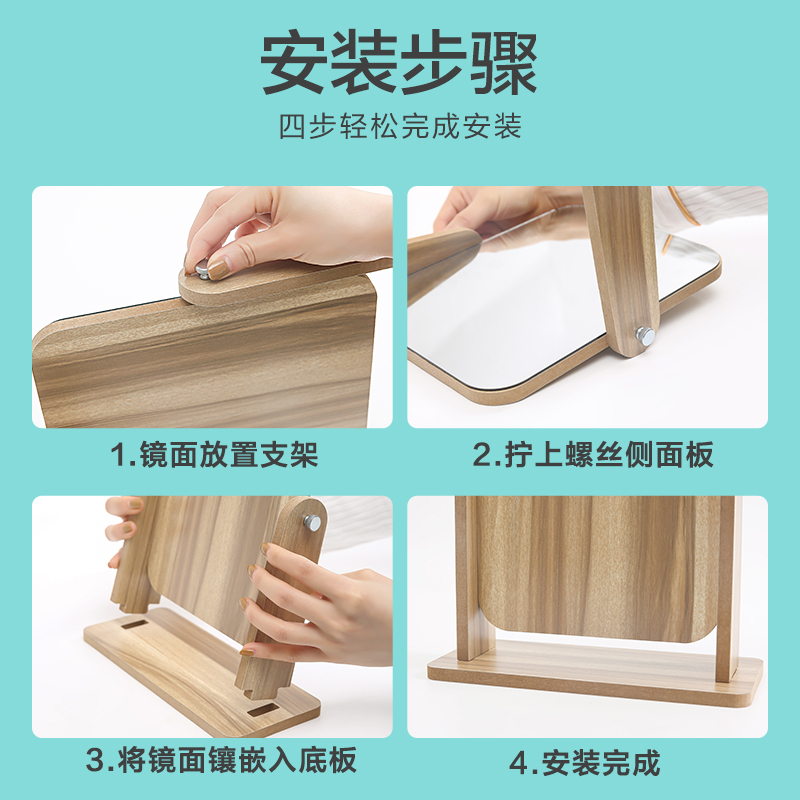 安装步骤

四步轻松完成安装

1.镜面放置支架

2.拧上螺丝侧面板

3.将镜面镶嵌入底板

4.安装完成